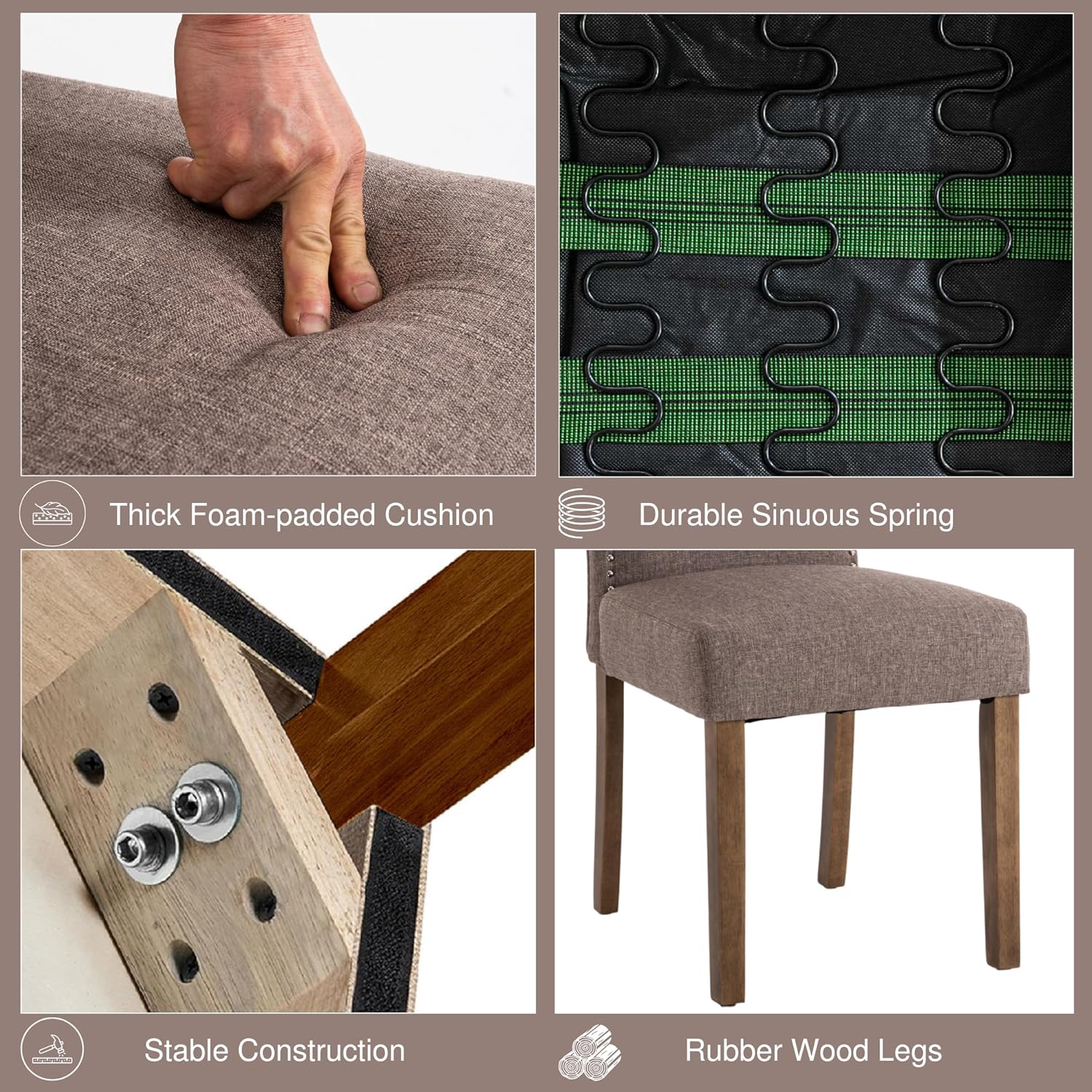 Thick Foam-padded Cushion

Durable Sinuous Spring

Stable Construction

Rubber Wood Legs