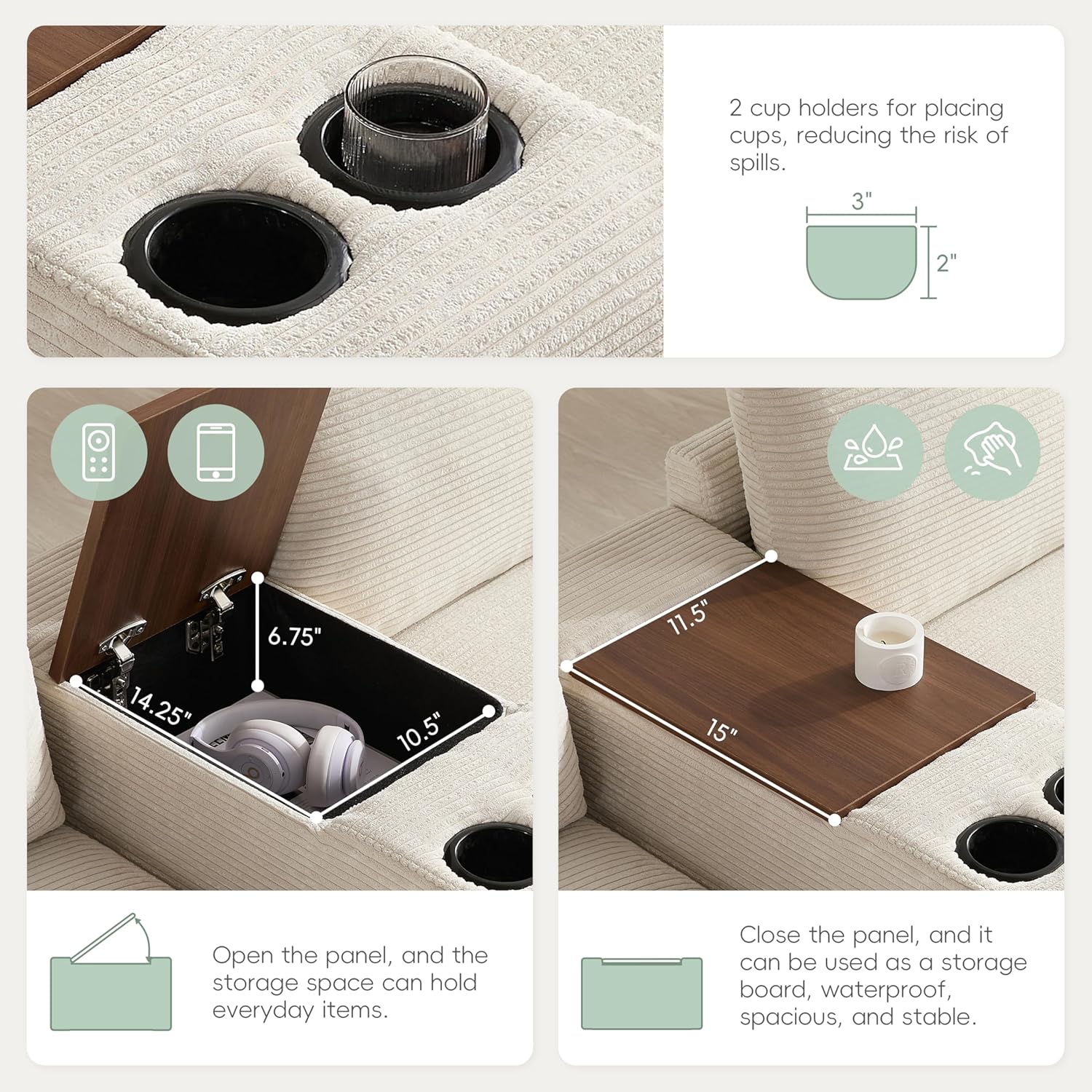 2 cup holders for placing cups, reducing the risk of spills.

3"

2"

6.75"

14.25"

10.5"

11.5"

15"

Open the panel, and the storage space can hold everyday items.

Close the panel, and it can be used as a storage board, waterproof, spacious, and stable.