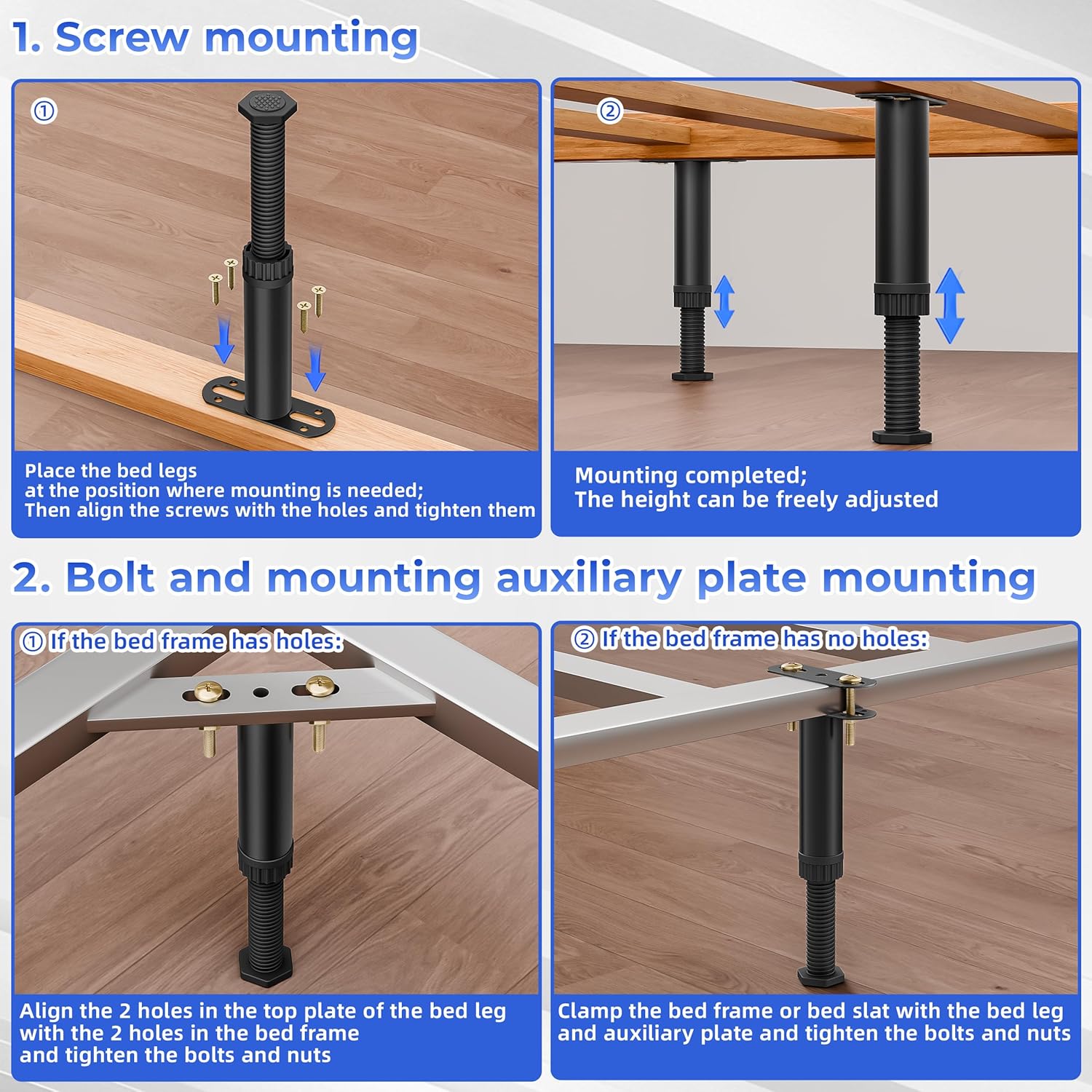 1. Screw mounting

①

Place the bed legs at the position where mounting is needed; Then align the screws with the holes and tighten them

②

Mounting completed; The height can be freely adjusted

2. Bolt and mounting auxiliary plate mounting

① If the bed frame has holes:

Align the 2 holes in the top plate of the bed leg with the 2 holes in the bed frame and tighten the bolts and nuts

② If the bed frame has no holes:

Clamp the bed frame or bed slat with the bed leg and auxiliary plate and tighten the bolts and nuts