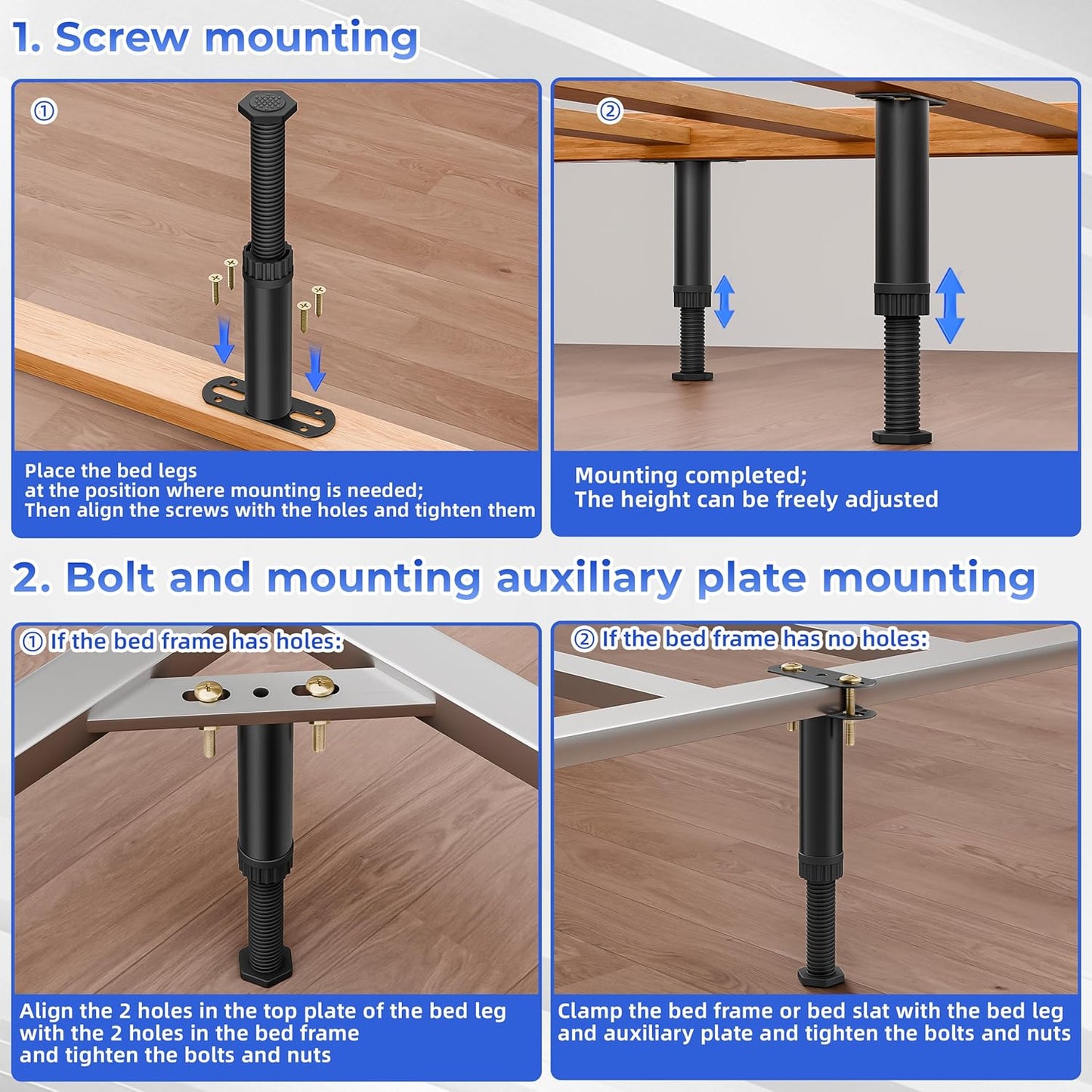 1. Screw mounting

①

Place the bed legs at the position where mounting is needed; Then align the screws with the holes and tighten them

②

Mounting completed; The height can be freely adjusted

2. Bolt and mounting auxiliary plate mounting

① If the bed frame has holes:

Align the 2 holes in the top plate of the bed leg with the 2 holes in the bed frame and tighten the bolts and nuts

② If the bed frame has no holes:

Clamp the bed frame or bed slat with the bed leg and auxiliary plate and tighten the bolts and nuts