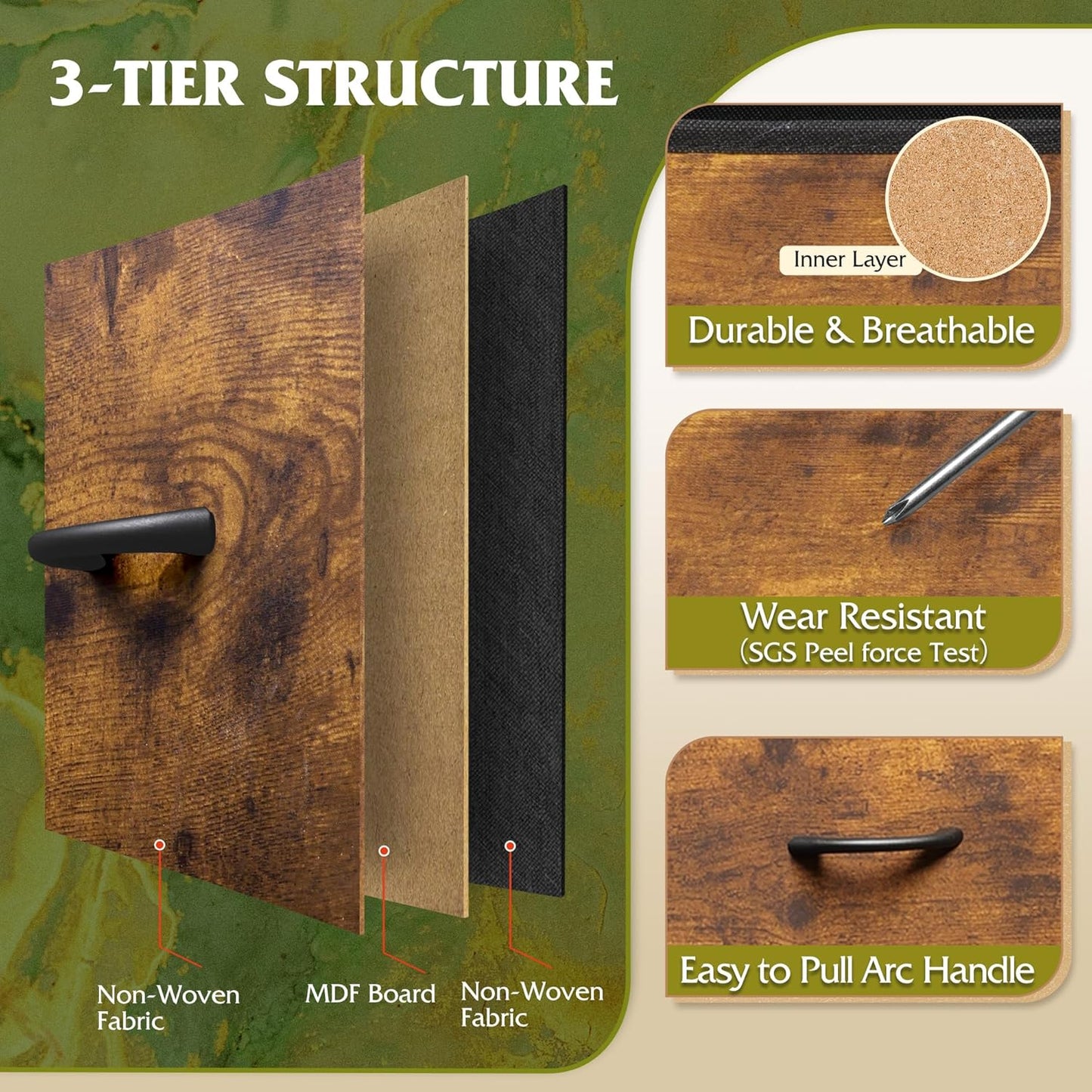 3-TIER STRUCTURE

Non-Woven Fabric

MDF Board

Non-Woven Fabric

Inner Layer

Durable & Breathable

Wear Resistant
(SGS Peel force Test)

Easy to Pull Arc Handle