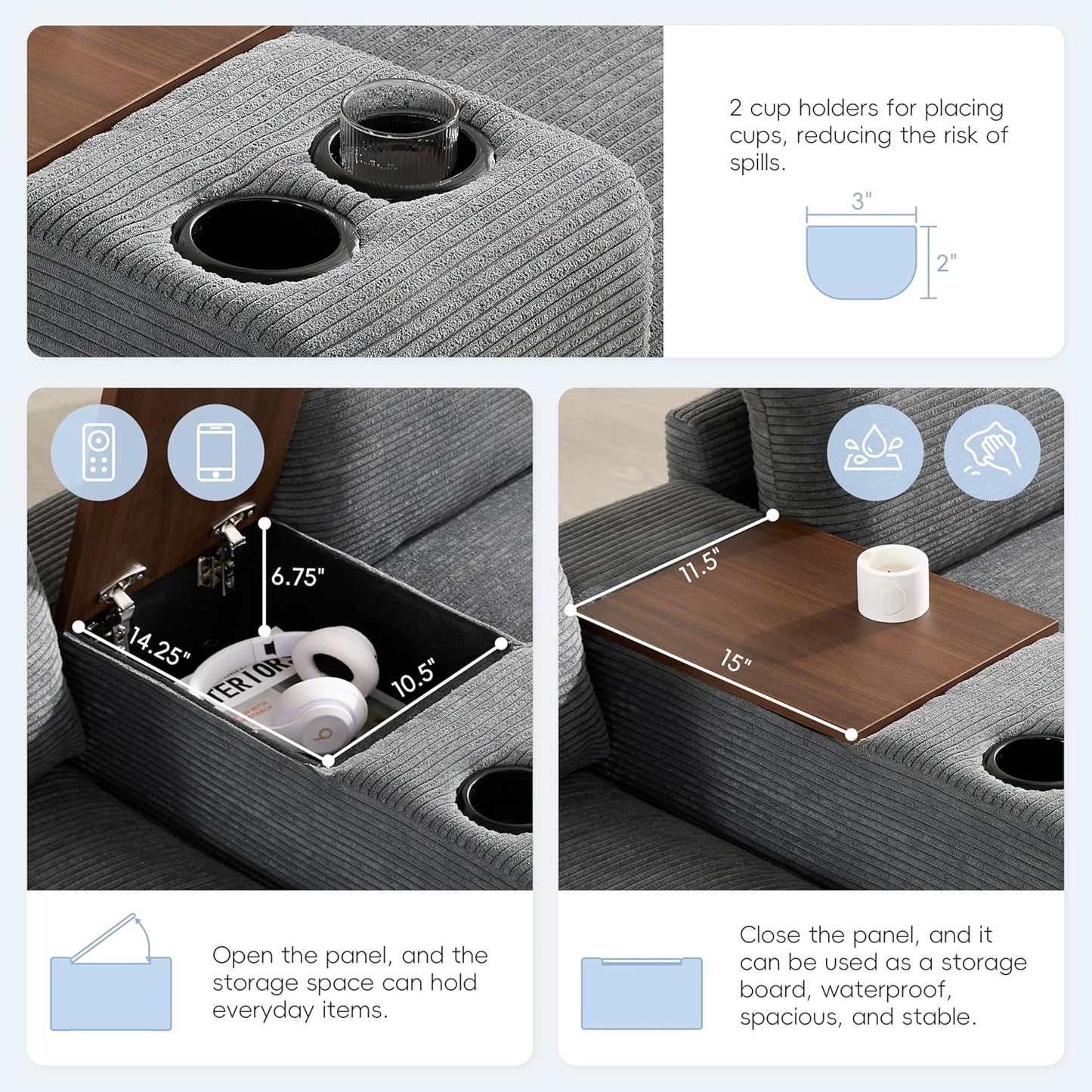 2 cup holders for placing cups, reducing the risk of spills.

3"

2"

6.75"

14.25"

10.5"

TERIOR

11.5"

15"

Open the panel, and the storage space can hold everyday items.

Close the panel, and it can be used as a storage board, waterproof, spacious, and stable.