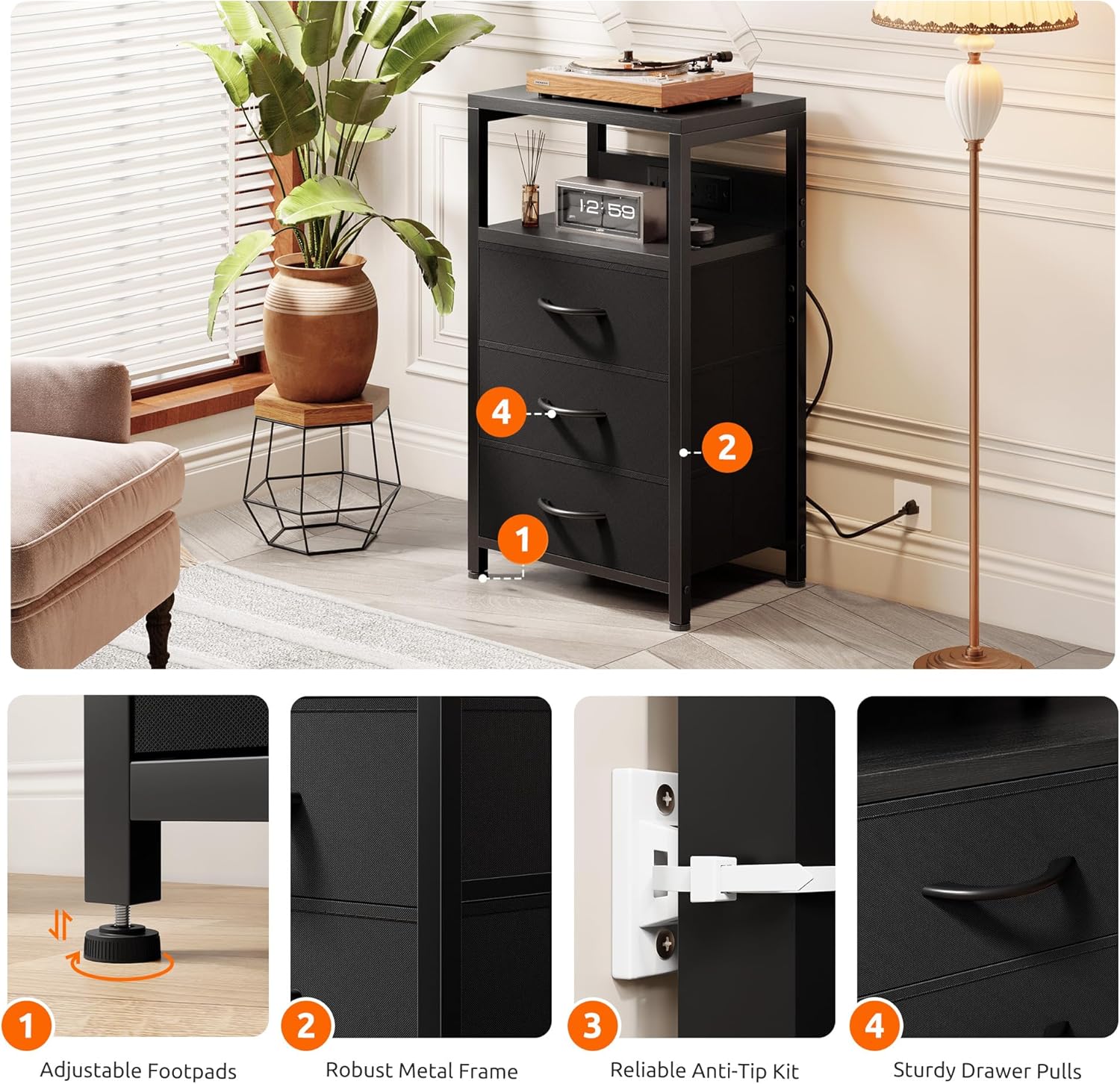 12:59

4

2

1

1
Adjustable Footpads

2
Robust Metal Frame

3
Reliable Anti-Tip Kit

4
Sturdy Drawer Pulls