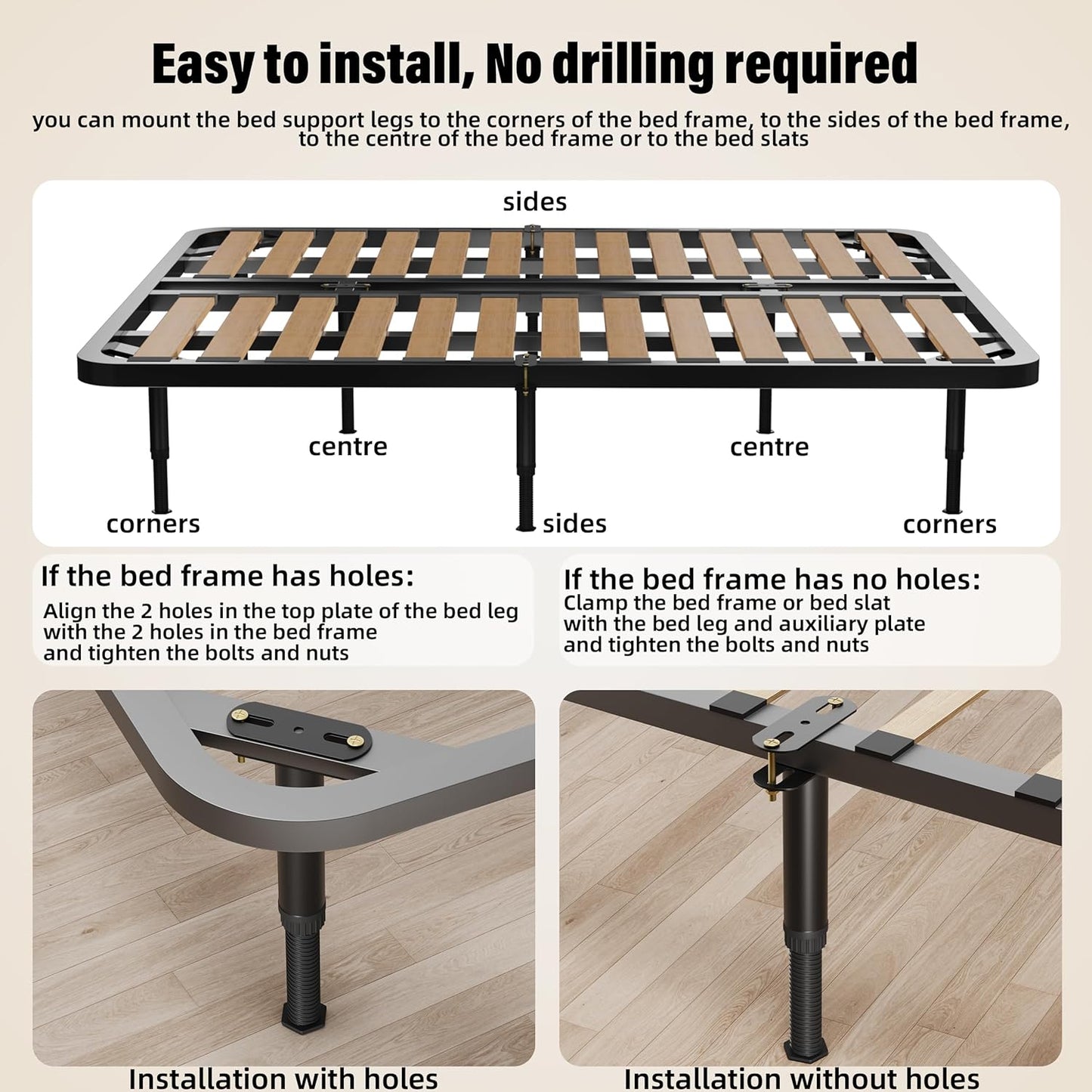 Easy to install, No drilling required

you can mount the bed support legs to the corners of the bed frame, to the sides of the bed frame, to the centre of the bed frame or to the bed slats

sides

centre

centre

corners

sides

corners

If the bed frame has holes:
Align the 2 holes in the top plate of the bed leg with the 2 holes in the bed frame and tighten the bolts and nuts

If the bed frame has no holes:
Clamp the bed frame or bed slat with the bed leg and auxiliary plate and tighten the bolts and nuts

Installation with holes

Installation without holes