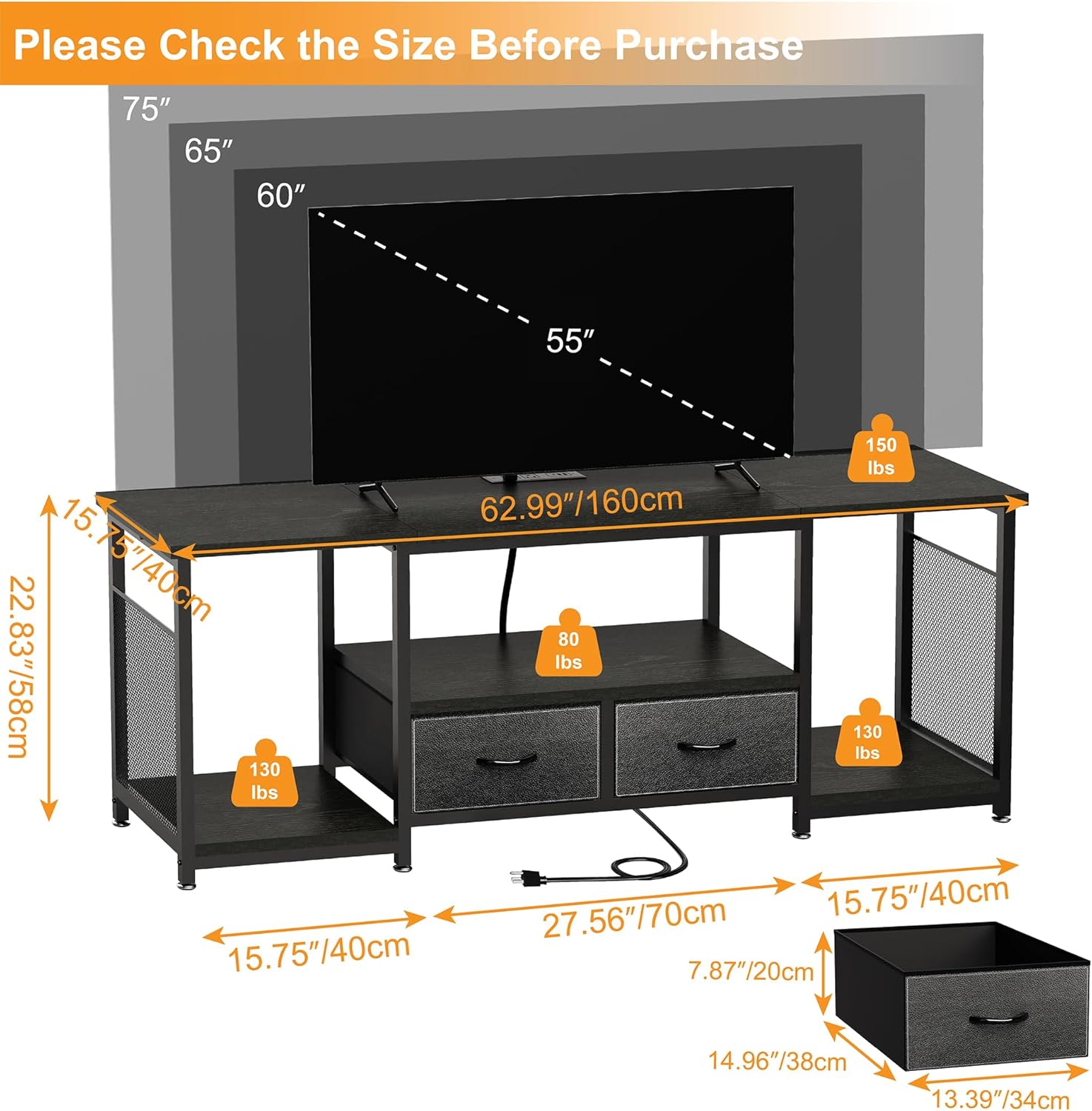 Please Check the Size Before Purchase

75″

65″

60″

55″

150 lbs

62.99″/160cm

15.75″/40cm

22.83″/58cm

80 lbs

130 lbs

130 lbs

15.75″/40cm

27.56″/70cm

15.75″/40cm

7.87″/20cm

14.96″/38cm

13.39″/34cm