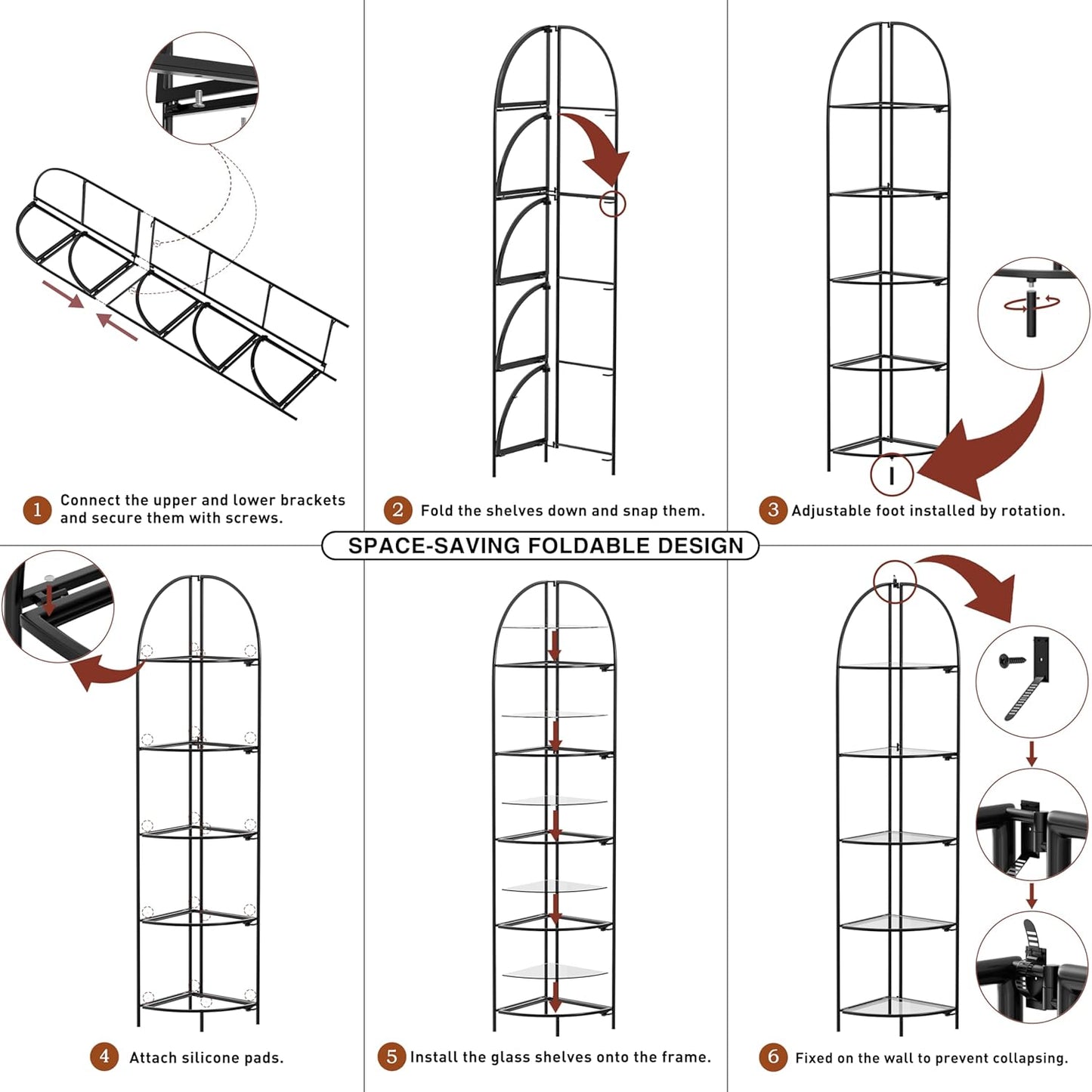 1 Connect the upper and lower brackets and secure them with screws.

2 Fold the shelves down and snap them.

3 Adjustable foot installed by rotation.

SPACE-SAVING FOLDABLE DESIGN

4 Attach silicone pads.

5 Install the glass shelves onto the frame.

6 Fixed on the wall to prevent collapsing.