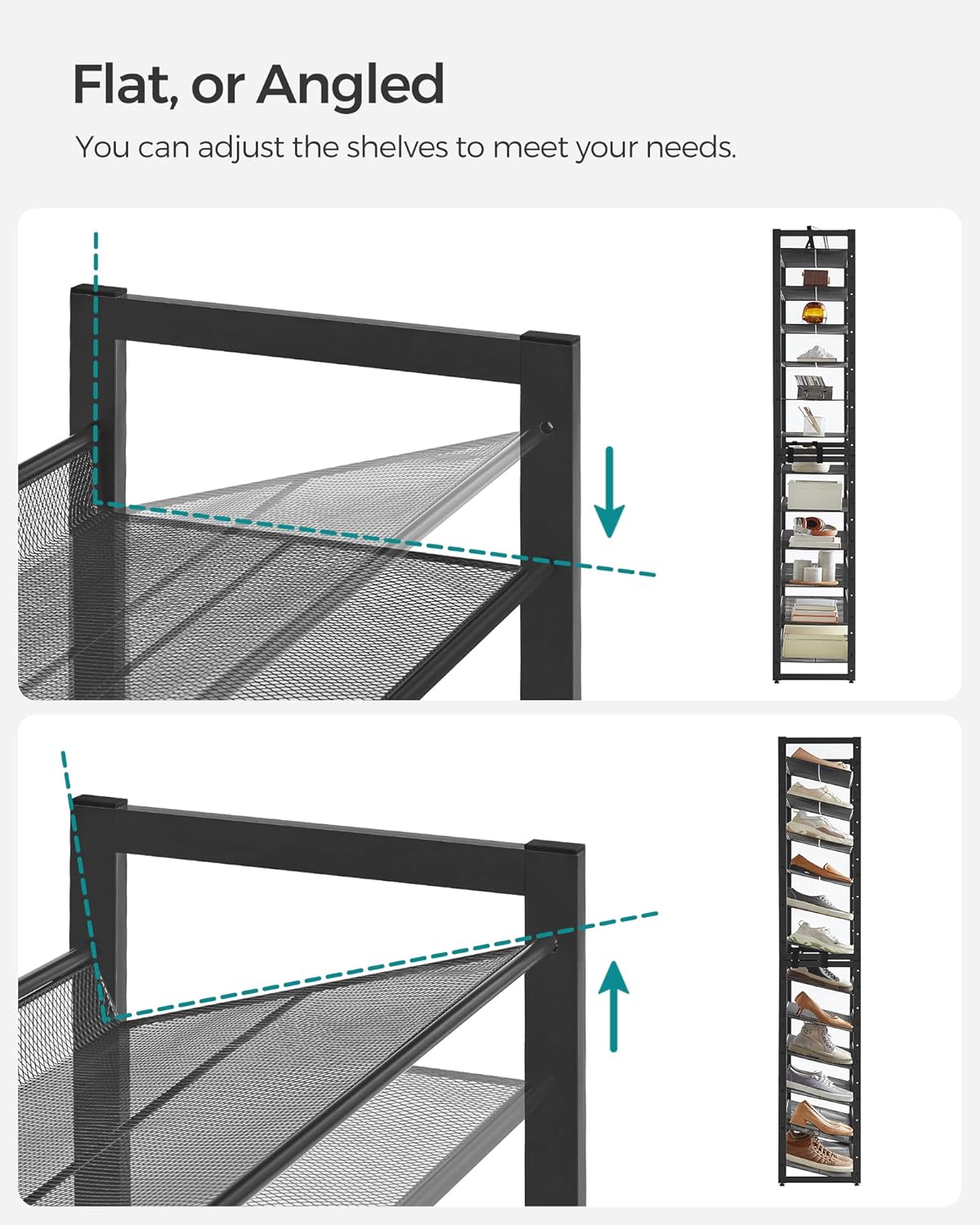 Flat, or Angled

You can adjust the shelves to meet your needs.