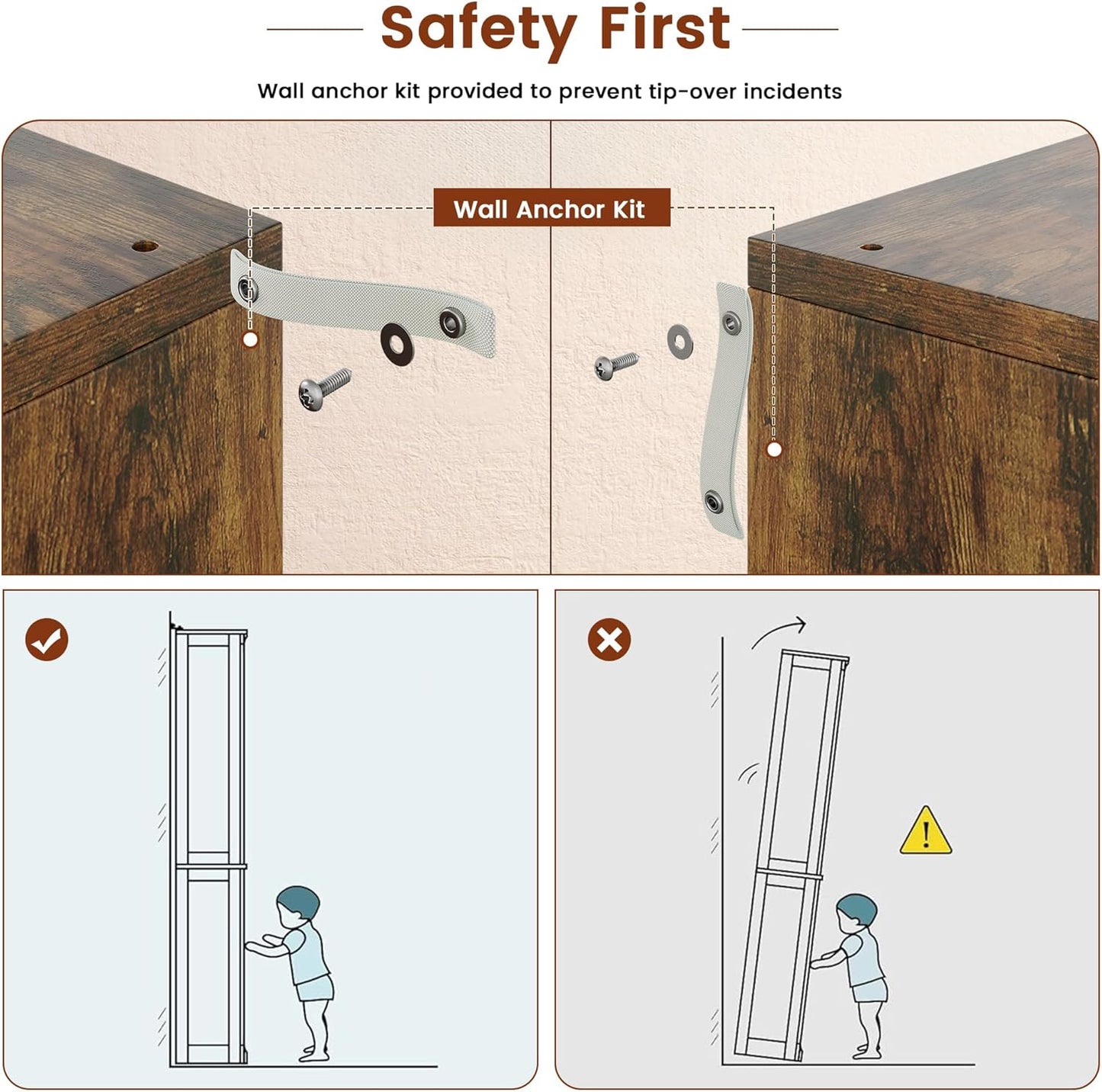 Safety First

Wall anchor kit provided to prevent tip-over incidents

Wall Anchor Kit

!