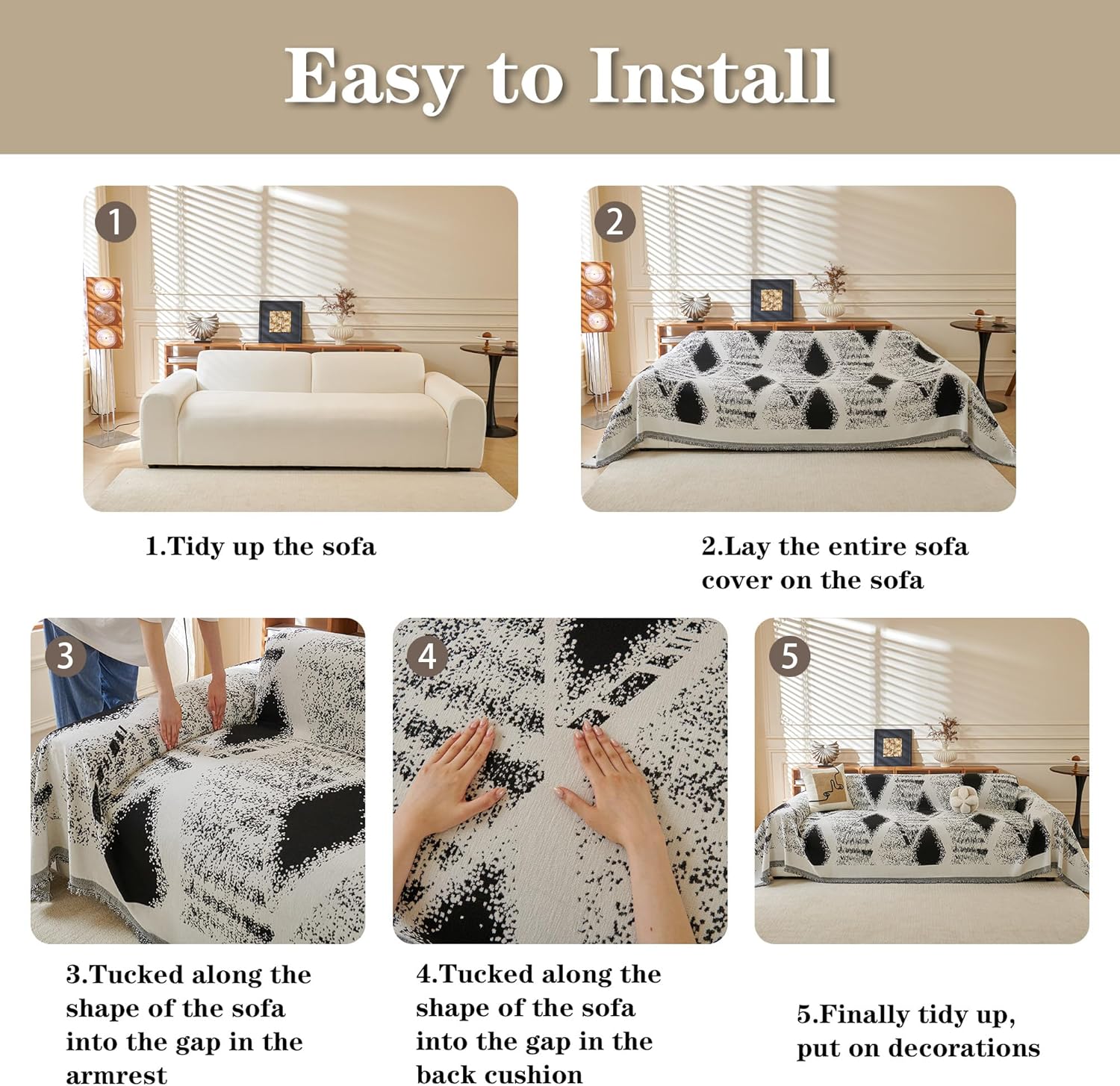 Easy to Install

1

2

1.Tidy up the sofa

2.Lay the entire sofa cover on the sofa

3

4

5

3.Tucked along the shape of the sofa into the gap in the armrest

4.Tucked along the shape of the sofa into the gap in the back cushion

5.Finally tidy up, put on decorations