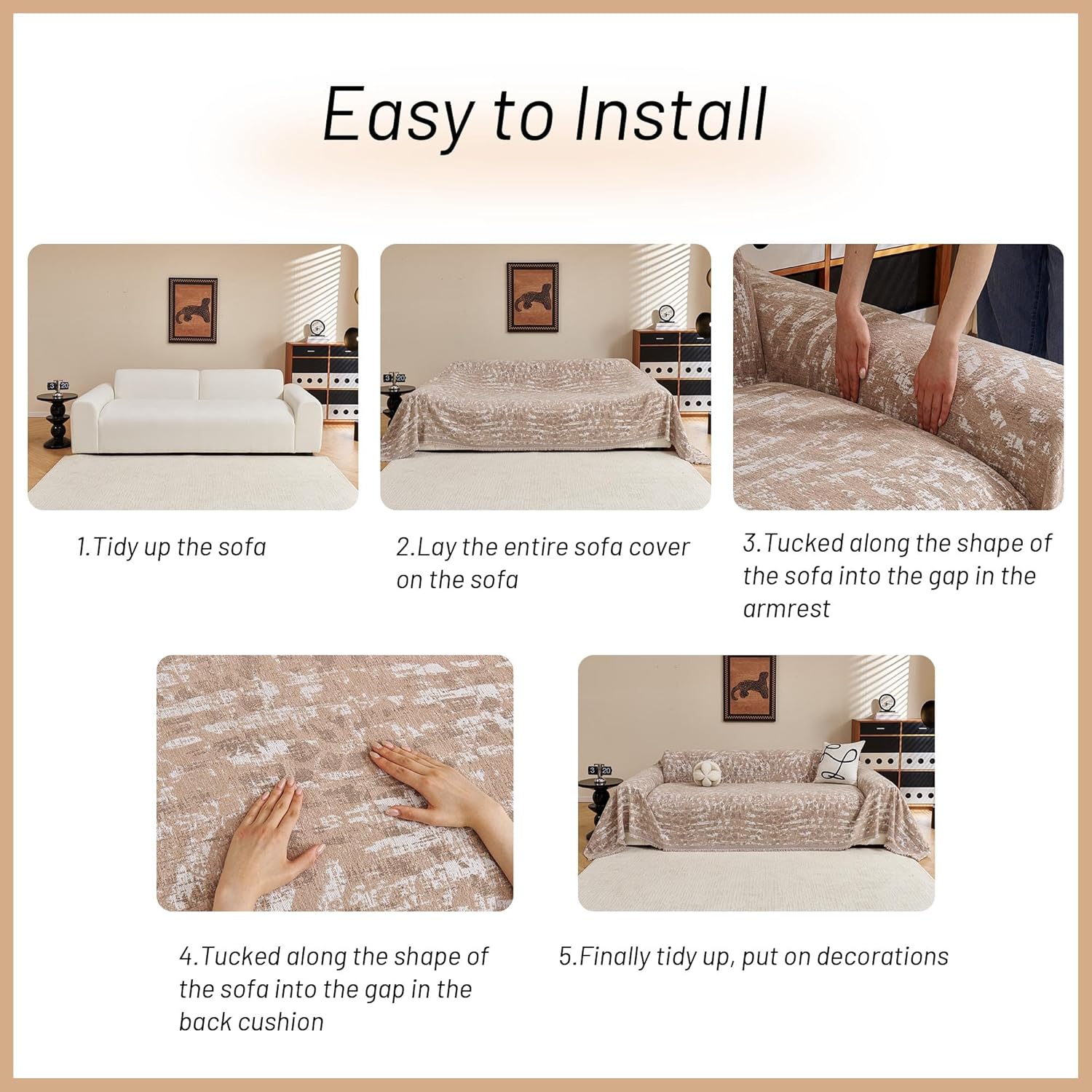 Easy to Install

1.Tidy up the sofa

2.Lay the entire sofa cover on the sofa

3.Tucked along the shape of the sofa into the gap in the armrest

4.Tucked along the shape of the sofa into the gap in the back cushion

5.Finally tidy up, put on decorations