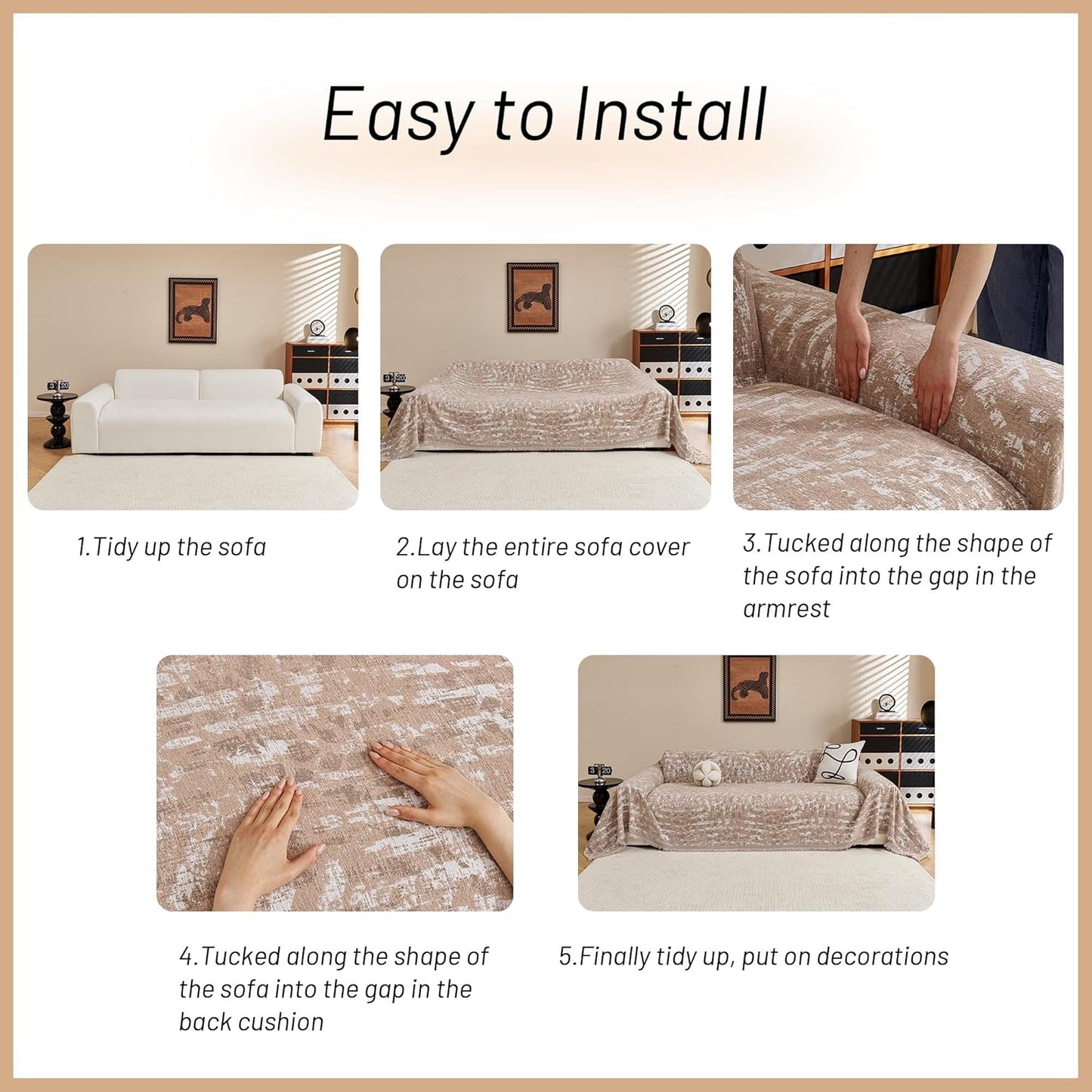 Easy to Install

1.Tidy up the sofa

2.Lay the entire sofa cover on the sofa

3.Tucked along the shape of the sofa into the gap in the armrest

4.Tucked along the shape of the sofa into the gap in the back cushion

5.Finally tidy up, put on decorations