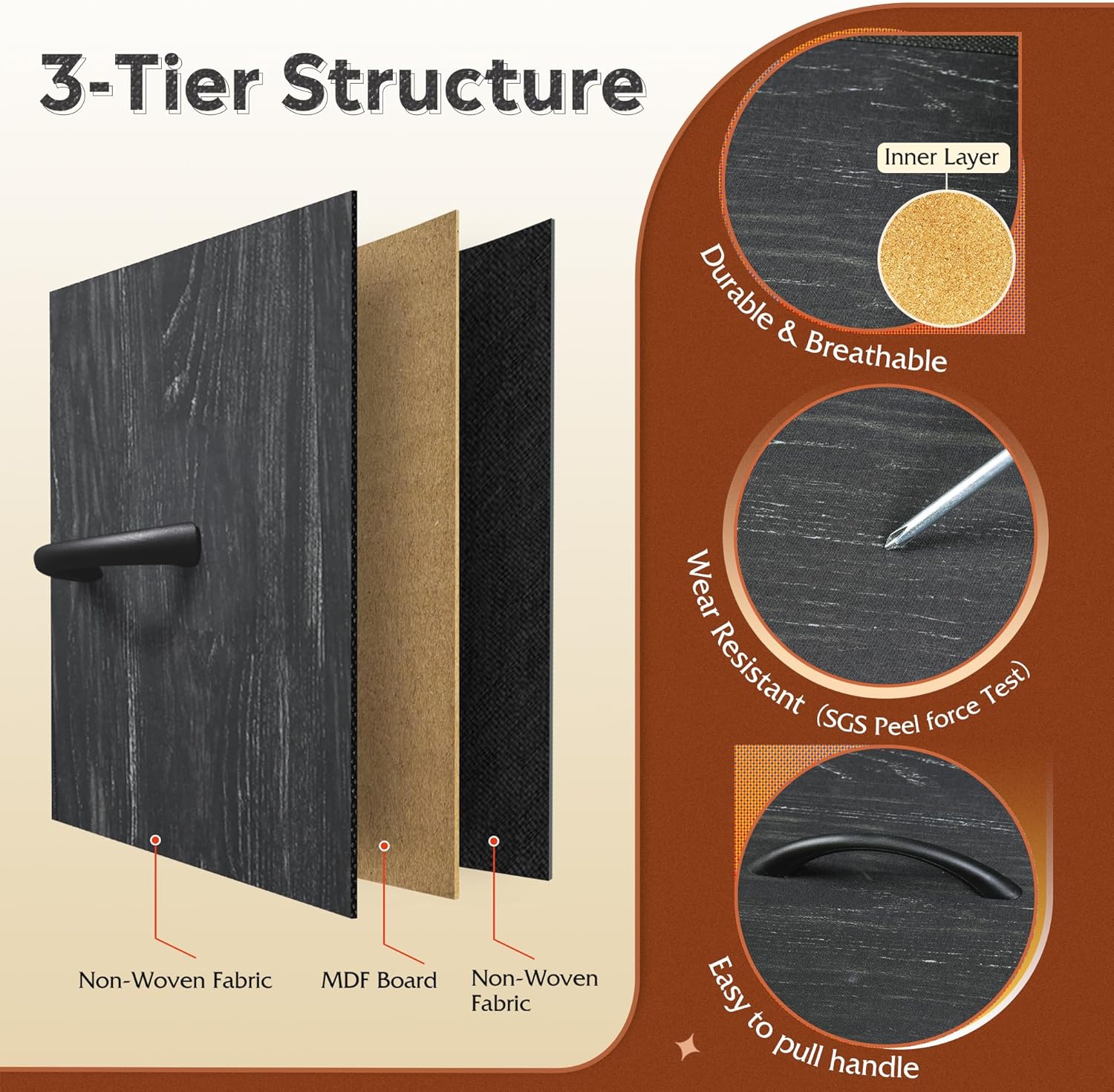 3-Tier Structure

Non-Woven Fabric

MDF Board

Non-Woven Fabric

Inner Layer

Durable & Breathable

Wear Resistant (SGS Peel force Test)

Easy to pull handle