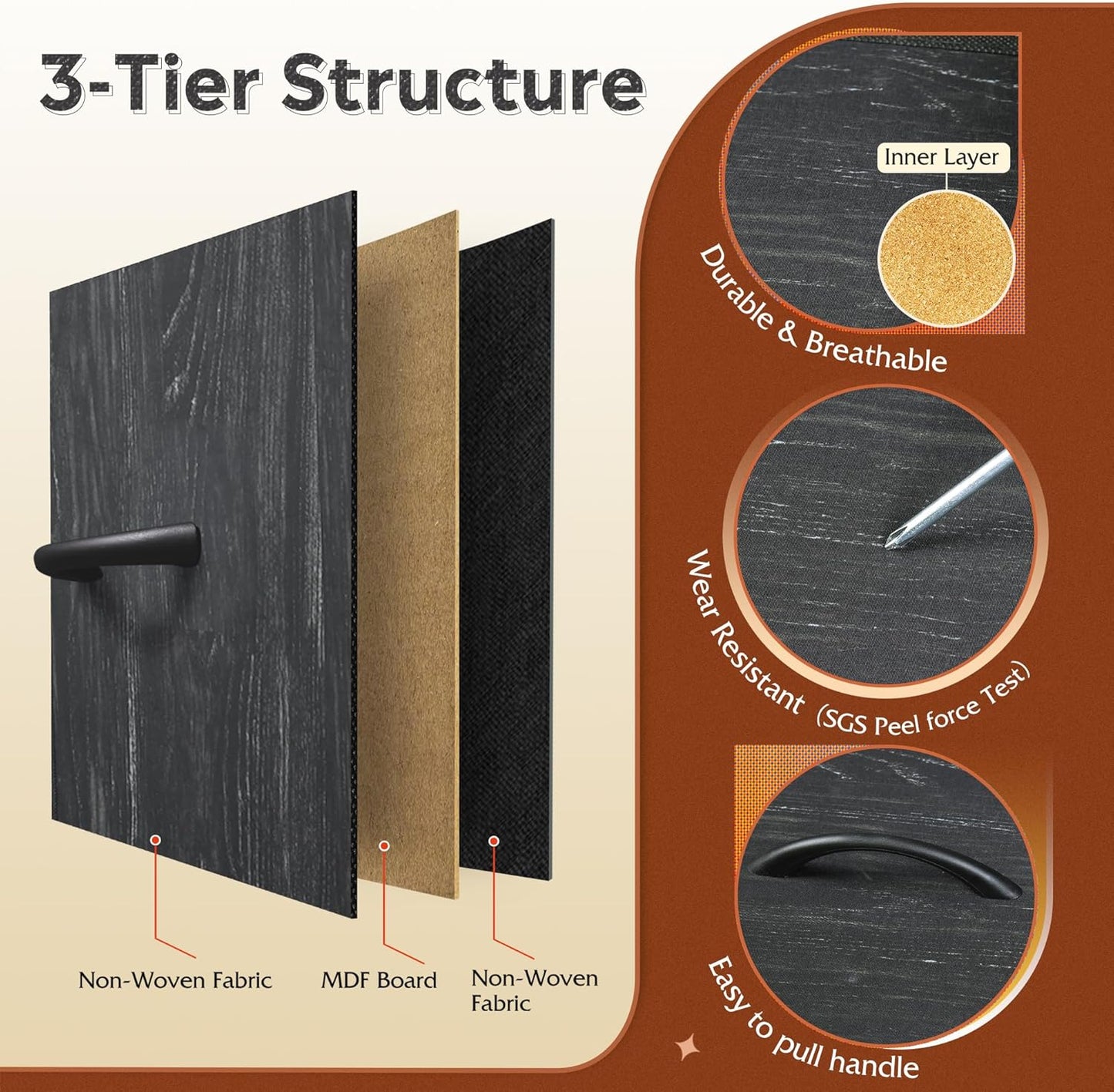 3-Tier Structure

Non-Woven Fabric

MDF Board

Non-Woven Fabric

Inner Layer

Durable & Breathable

Wear Resistant (SGS Peel force Test)

Easy to pull handle