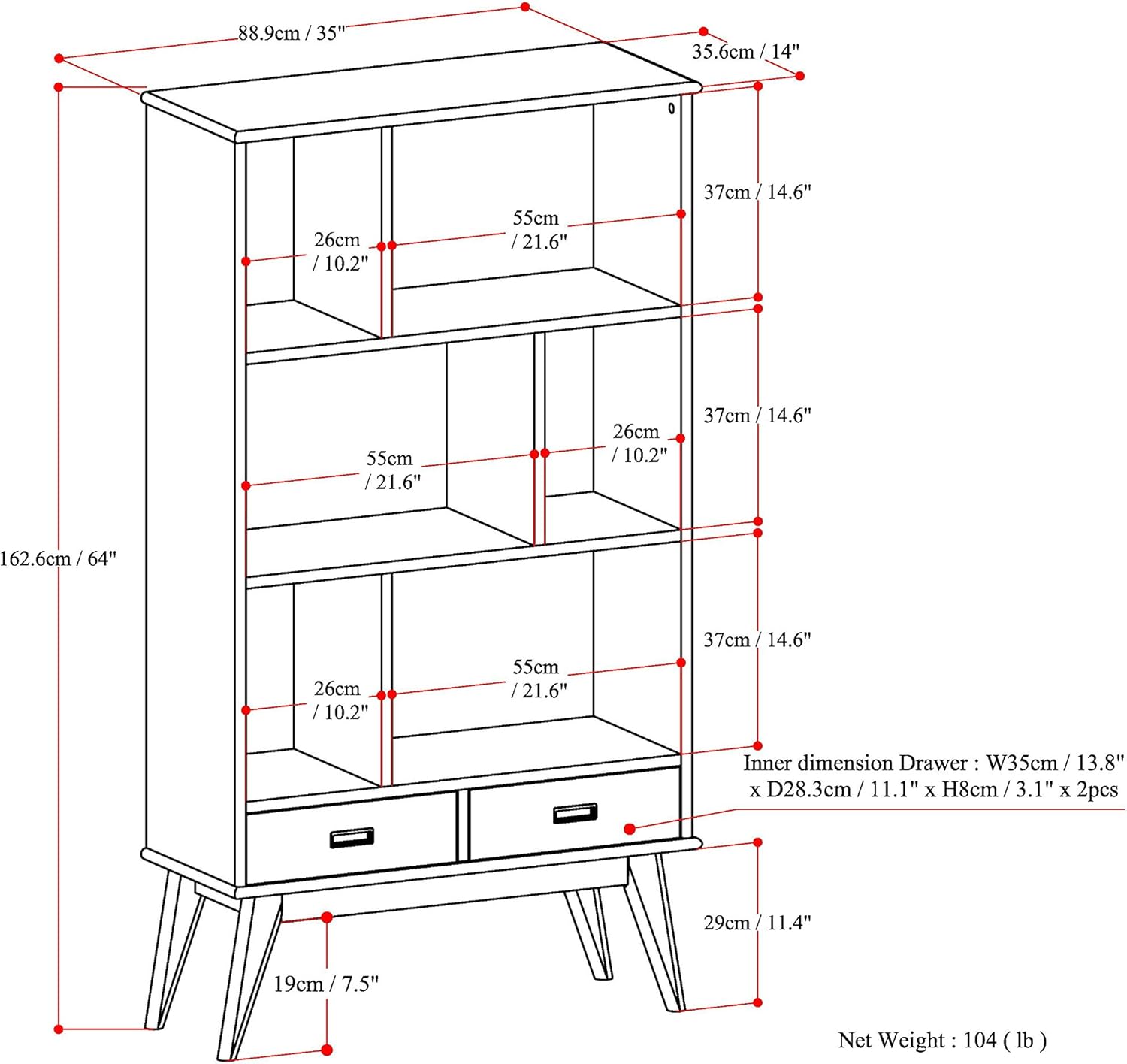 88.9cm / 35"

35.6cm / 14"

37cm / 14.6"

26cm / 10.2"

55cm / 21.6"

37cm / 14.6"

55cm / 21.6"

26cm / 10.2"

162.6cm / 64"

37cm / 14.6"

26cm / 10.2"

55cm / 21.6"

Inner dimension Drawer : W35cm / 13.8" x D28.3cm / 11.1" x H8cm / 3.1" x 2pcs

29cm / 11.4"

19cm / 7.5"

Net Weight : 104 ( lb )