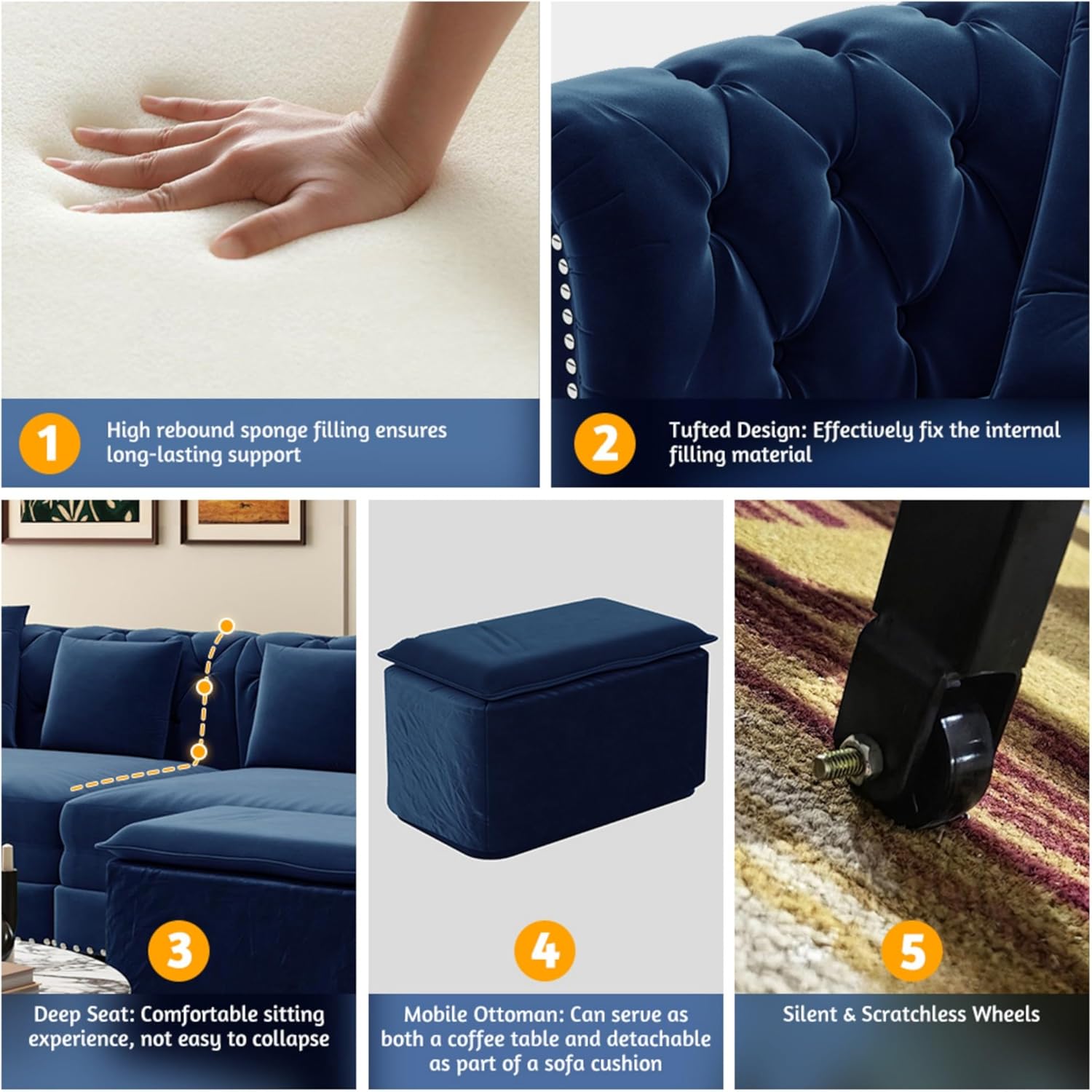 1

High rebound sponge filling ensures long-lasting support

2

Tufted Design: Effectively fix the internal filling material

3

Deep Seat: Comfortable sitting experience, not easy to collapse

4

Mobile Ottoman: Can serve as both a coffee table and detachable as part of a sofa cushion

5

Silent & Scratchless Wheels