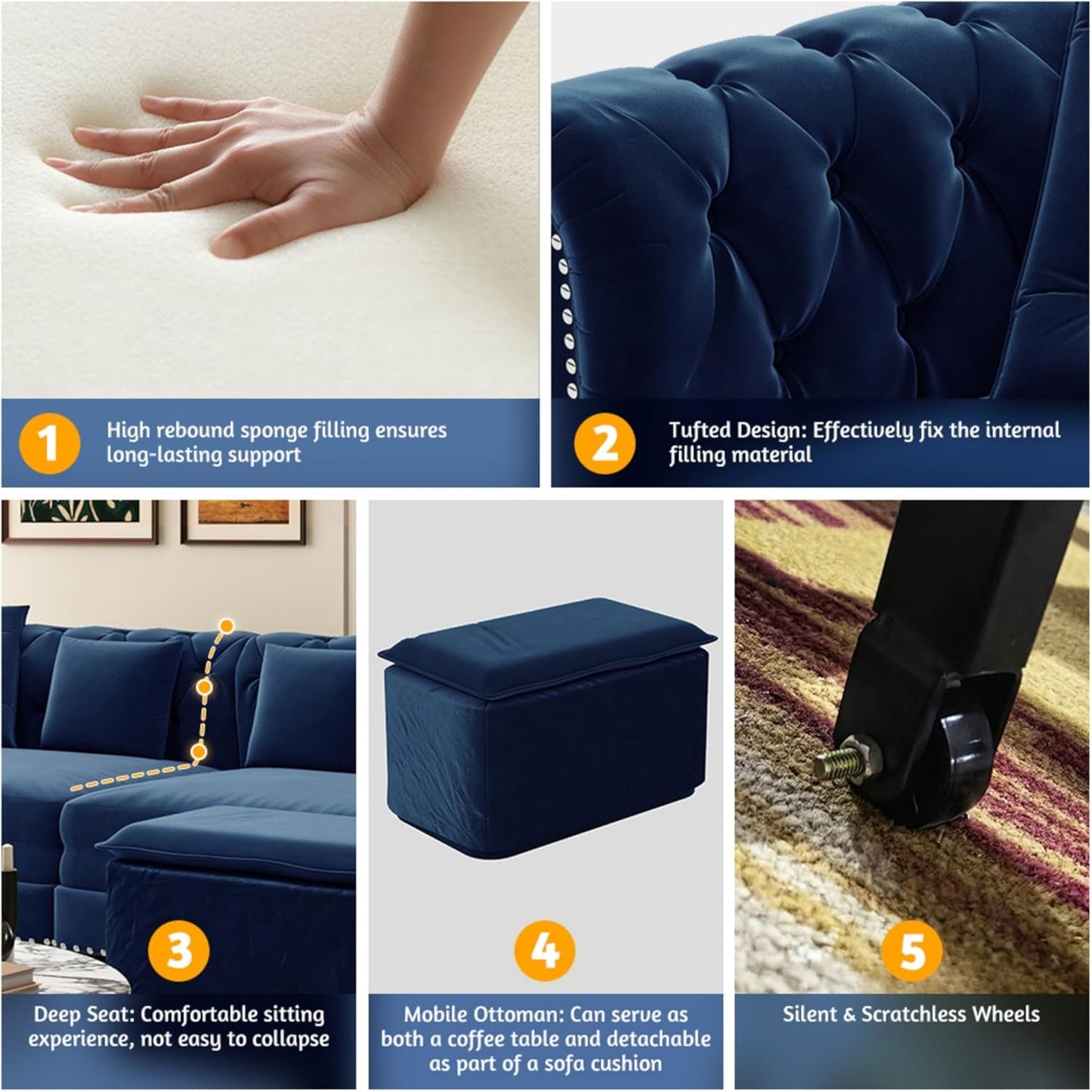 1

High rebound sponge filling ensures long-lasting support

2

Tufted Design: Effectively fix the internal filling material

3

Deep Seat: Comfortable sitting experience, not easy to collapse

4

Mobile Ottoman: Can serve as both a coffee table and detachable as part of a sofa cushion

5

Silent & Scratchless Wheels