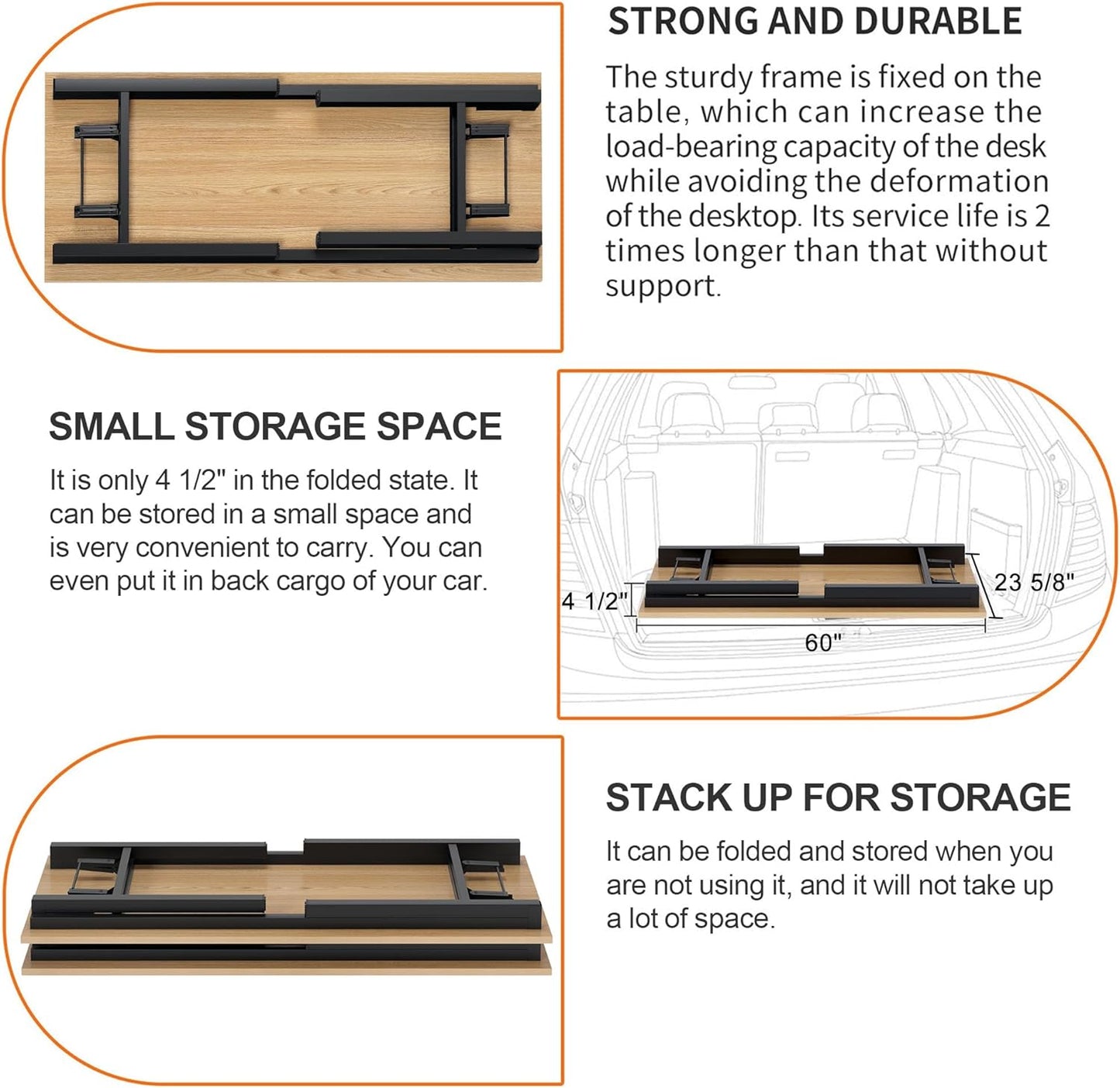 STRONG AND DURABLE

The sturdy frame is fixed on the table, which can increase the load-bearing capacity of the desk while avoiding the deformation of the desktop. Its service life is 2 times longer than that without support.

SMALL STORAGE SPACE

It is only 4 1/2" in the folded state. It can be stored in a small space and is very convenient to carry. You can even put it in back cargo of your car.

4 1/2"

23 5/8"

60"

STACK UP FOR STORAGE

It can be folded and stored when you are not using it, and it will not take up a lot of space.