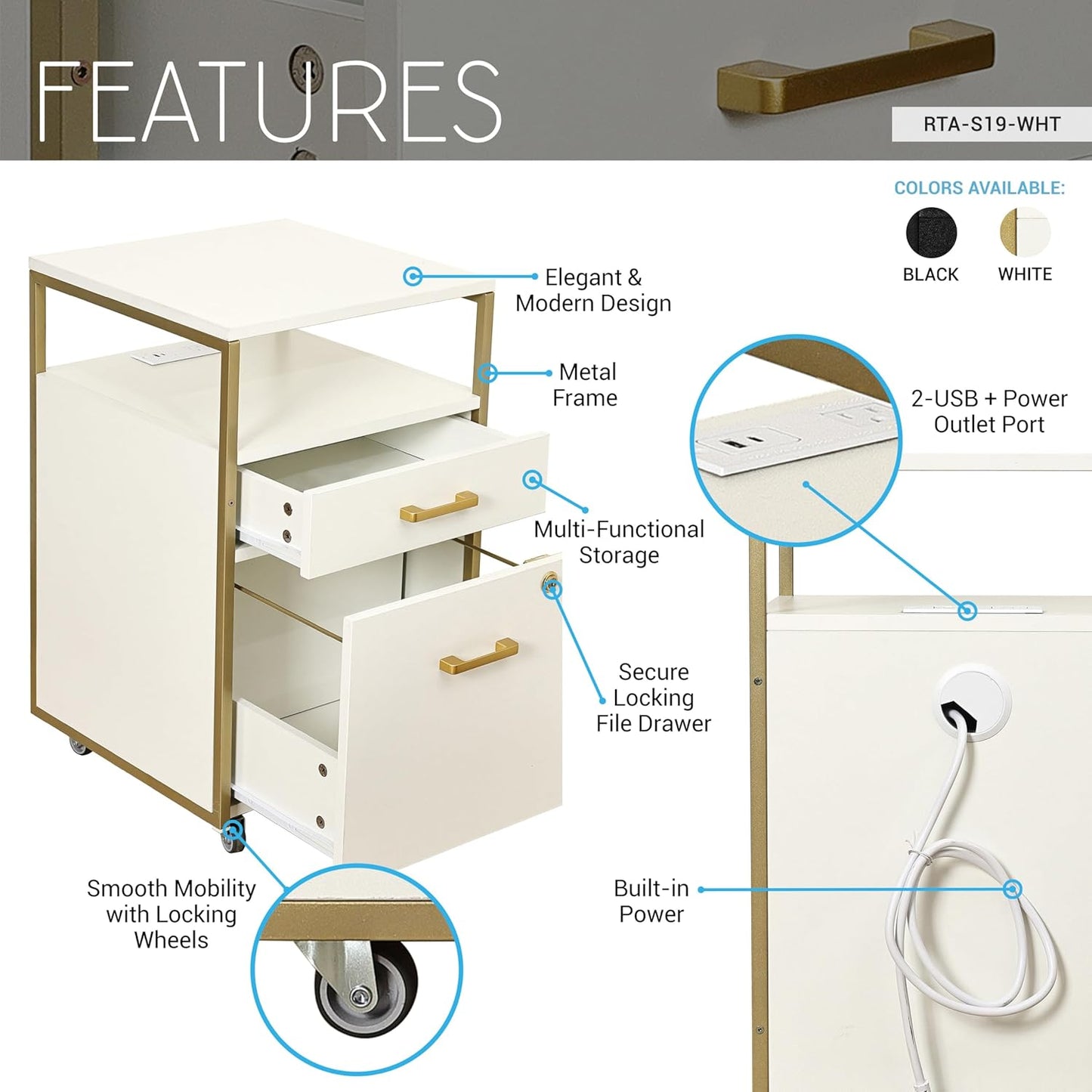 FEATURES

RTA-S19-WHT

COLORS AVAILABLE:

BLACK

WHITE

Elegant & Modern Design

Metal Frame

Multi-Functional Storage

Secure Locking File Drawer

Smooth Mobility with Locking Wheels

2-USB + Power Outlet Port

Built-in Power