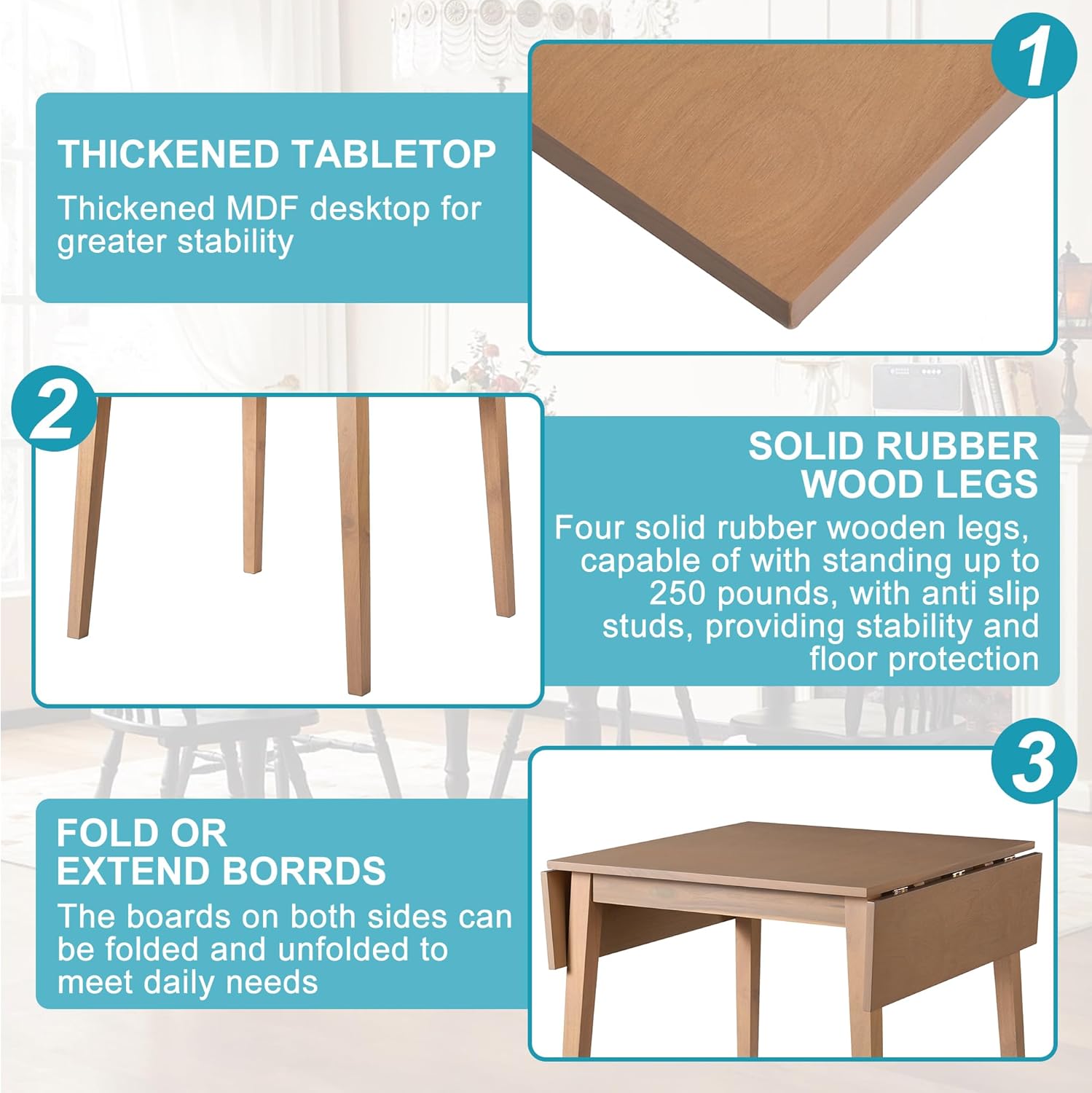 1

THICKENED TABLETOP

Thickened MDF desktop for greater stability

2

SOLID RUBBER WOOD LEGS

Four solid rubber wooden legs, capable of with standing up to 250 pounds, with anti slip studs, providing stability and floor protection

3

FOLD OR EXTEND BORRDS

The boards on both sides can be folded and unfolded to meet daily needs