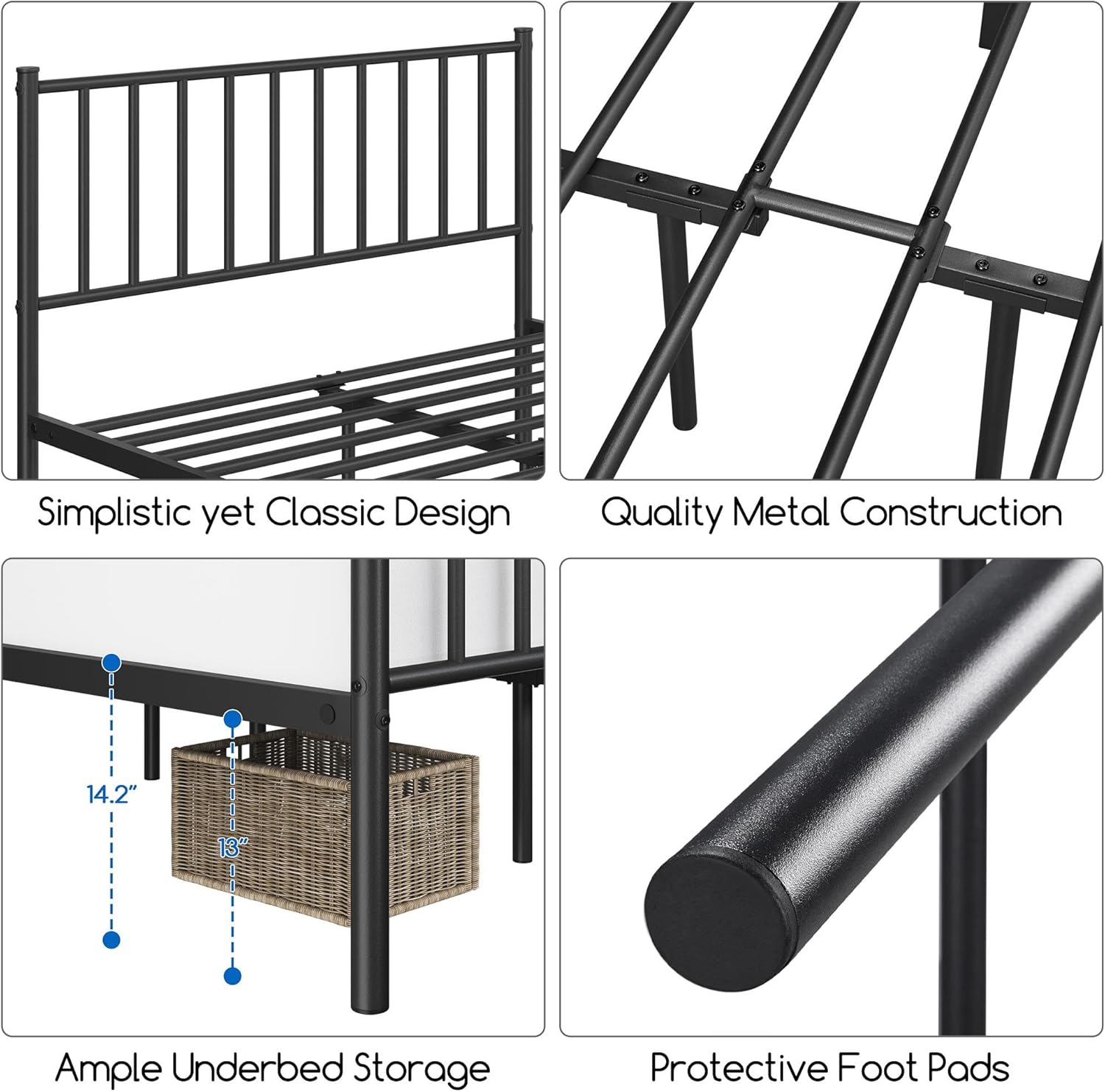 Simplistic yet Classic Design

Quality Metal Construction

14.2"

13"

Ample Underbed Storage

Protective Foot Pads