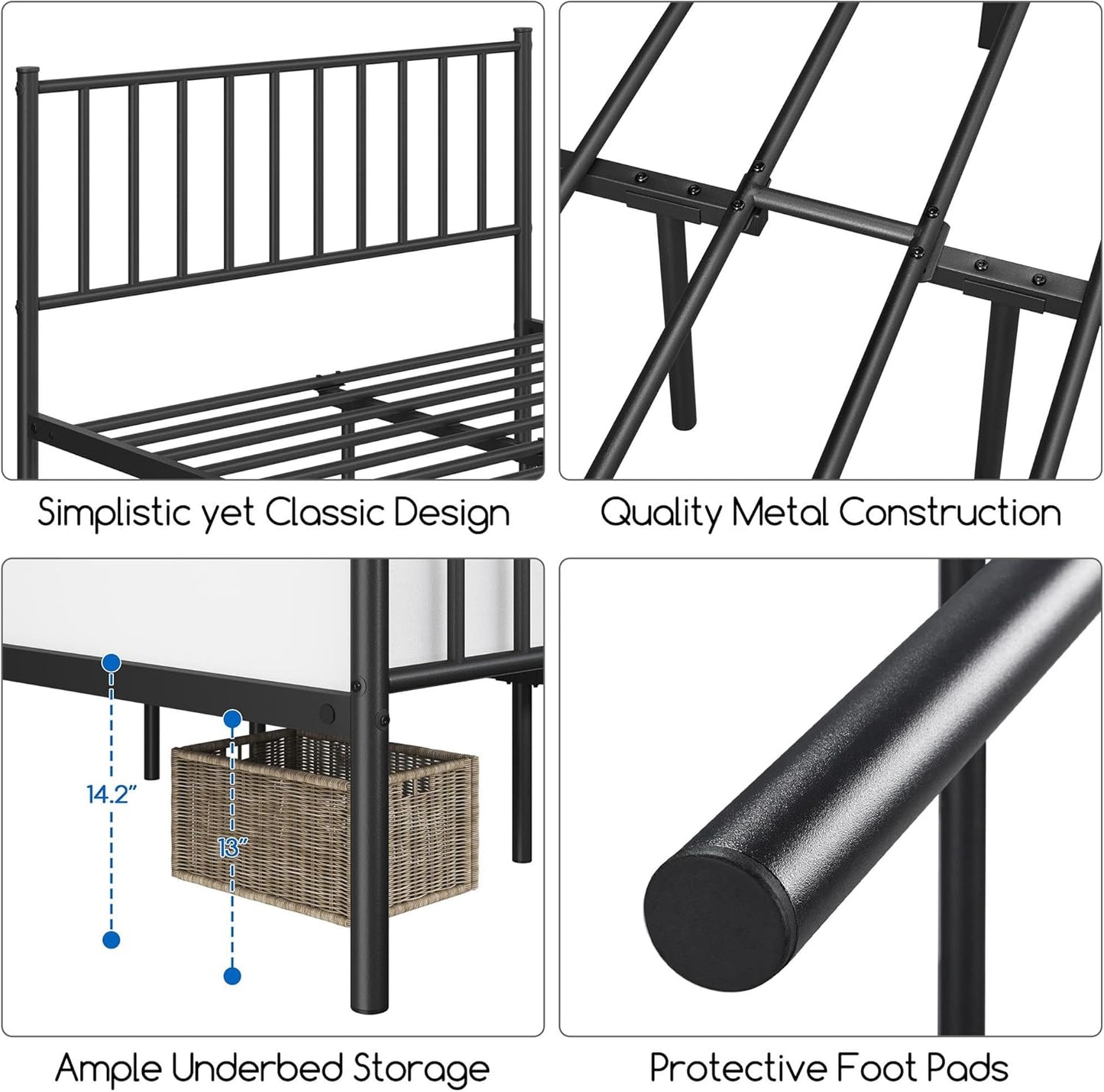 Simplistic yet Classic Design

Quality Metal Construction

14.2"

13"

Ample Underbed Storage

Protective Foot Pads