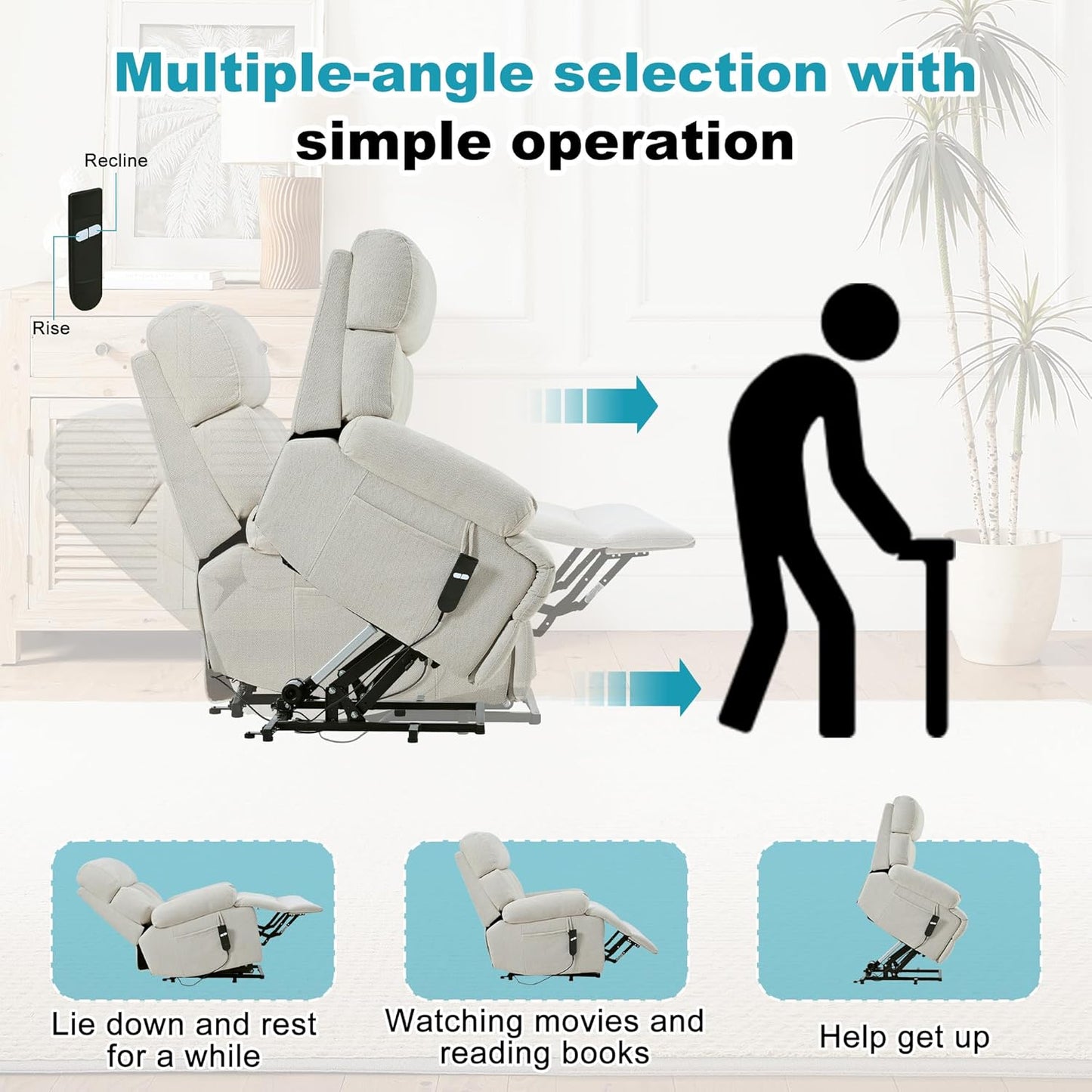 Multiple-angle selection with simple operation

Recline

Rise

Lie down and rest for a while

Watching movies and reading books

Help get up