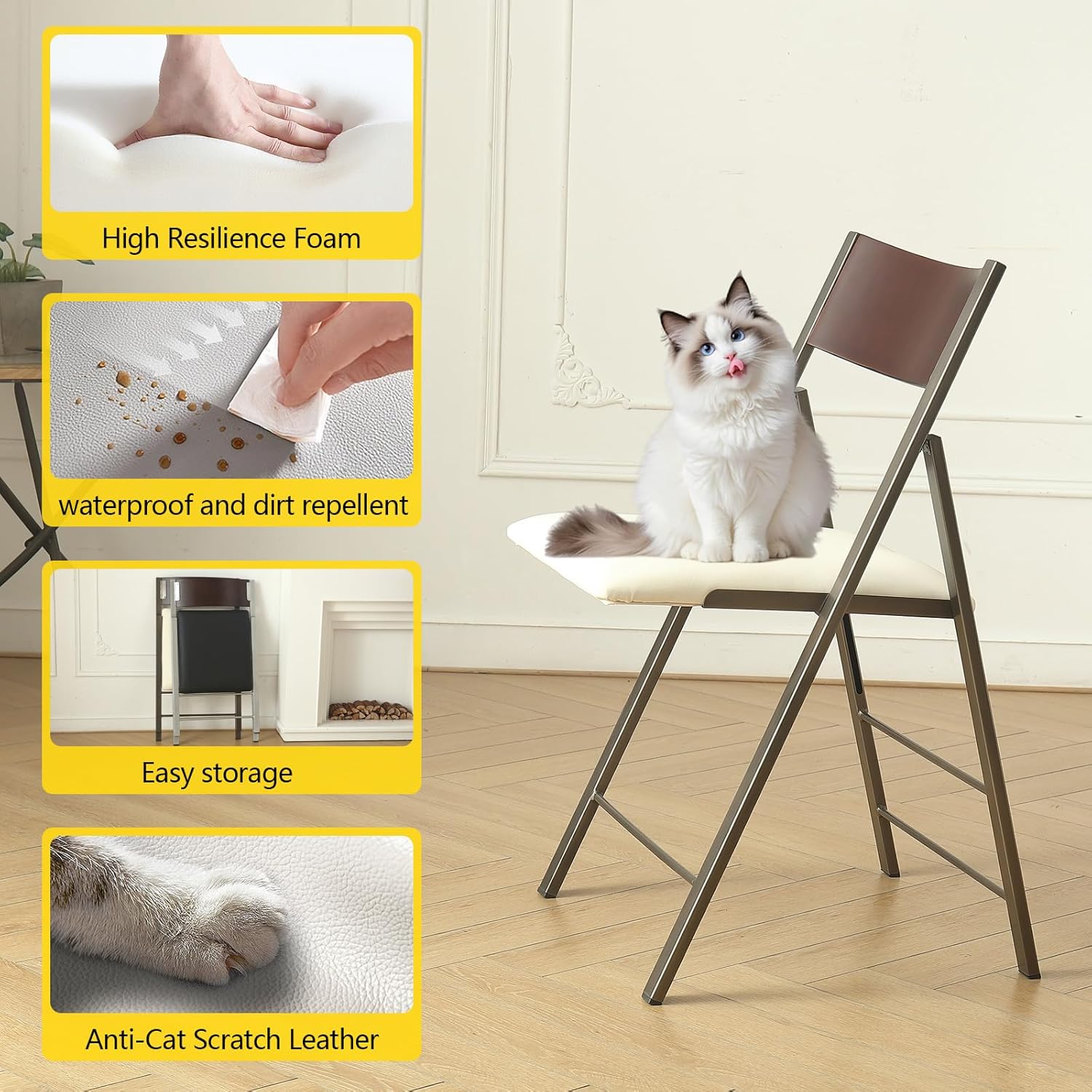 High Resilience Foam

waterproof and dirt repellent

Easy storage

Anti-Cat Scratch Leather