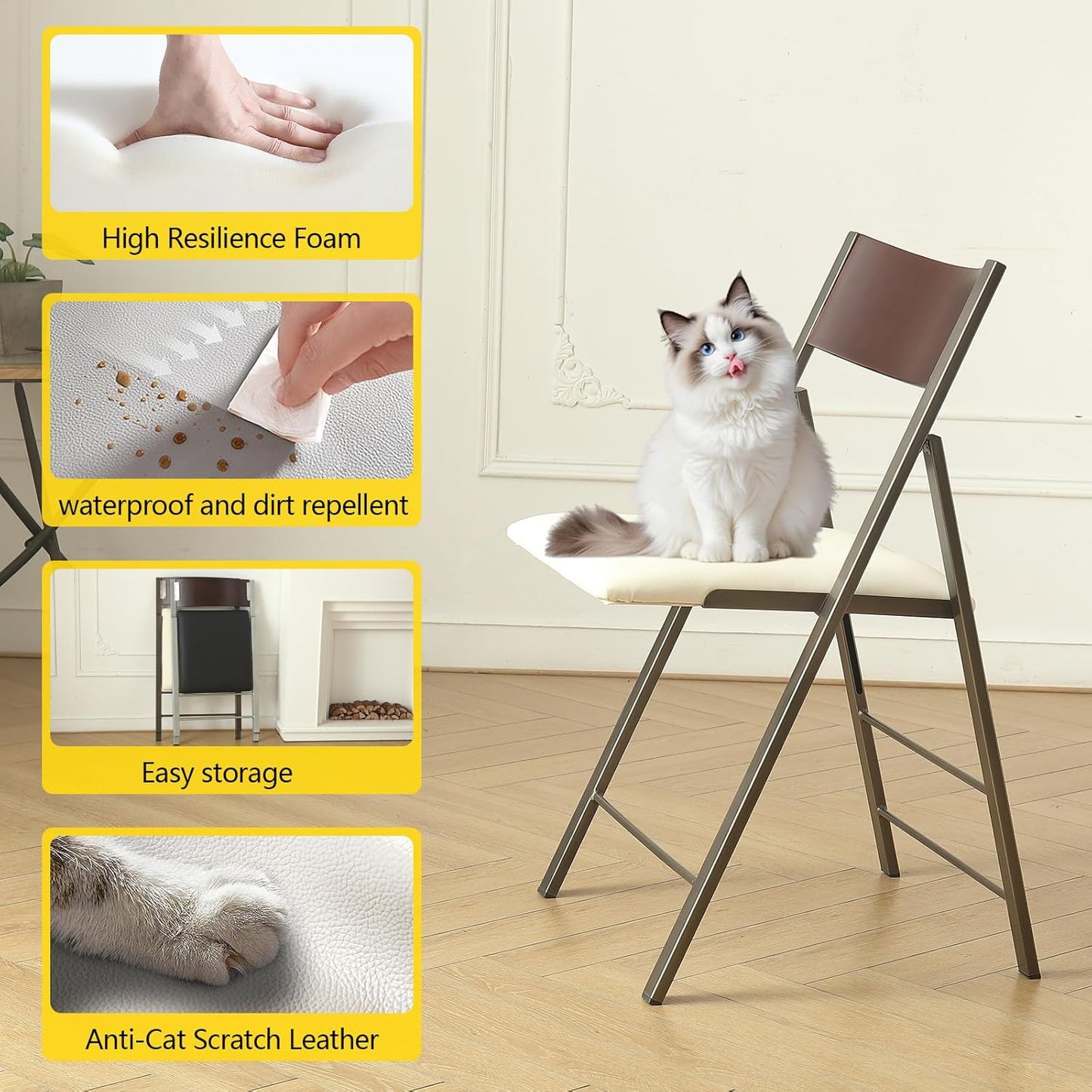 High Resilience Foam

waterproof and dirt repellent

Easy storage

Anti-Cat Scratch Leather