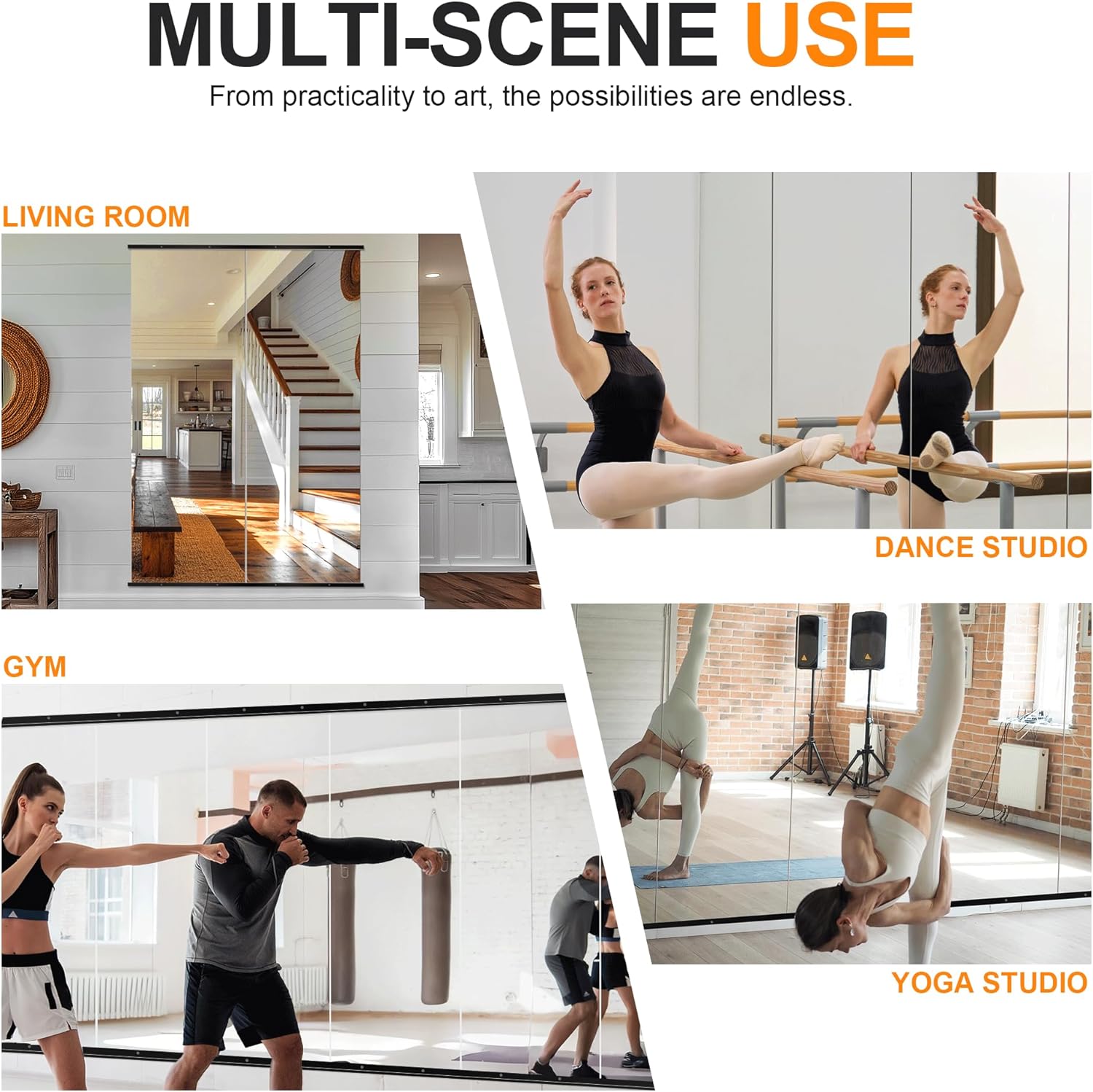 MULTI-SCENE USE

From practicality to art, the possibilities are endless.

LIVING ROOM

DANCE STUDIO

GYM

YOGA STUDIO