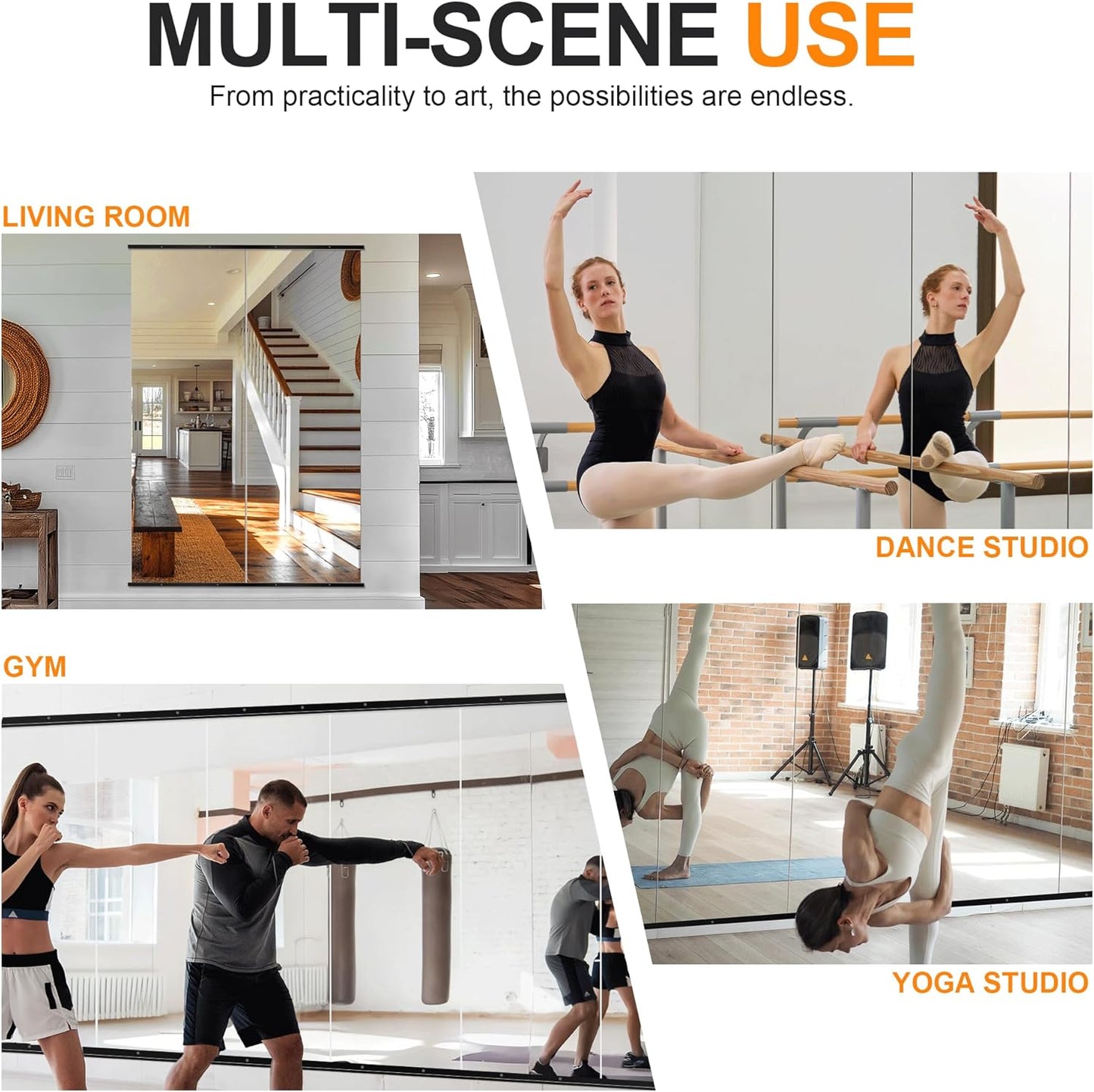 MULTI-SCENE USE

From practicality to art, the possibilities are endless.

LIVING ROOM

DANCE STUDIO

GYM

YOGA STUDIO