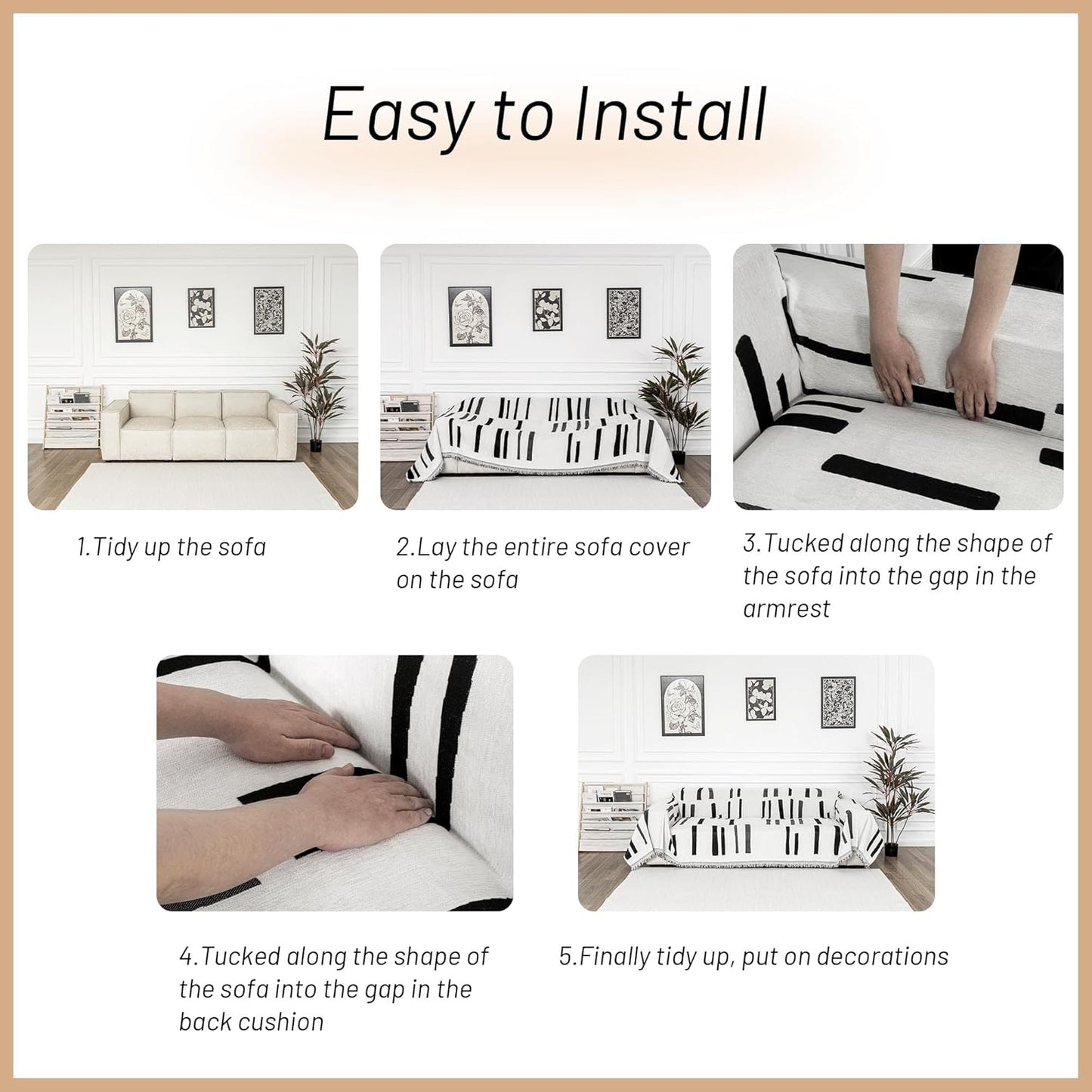 Easy to Install

1.Tidy up the sofa

2.Lay the entire sofa cover on the sofa

3.Tucked along the shape of the sofa into the gap in the armrest

4.Tucked along the shape of the sofa into the gap in the back cushion

5.Finally tidy up, put on decorations