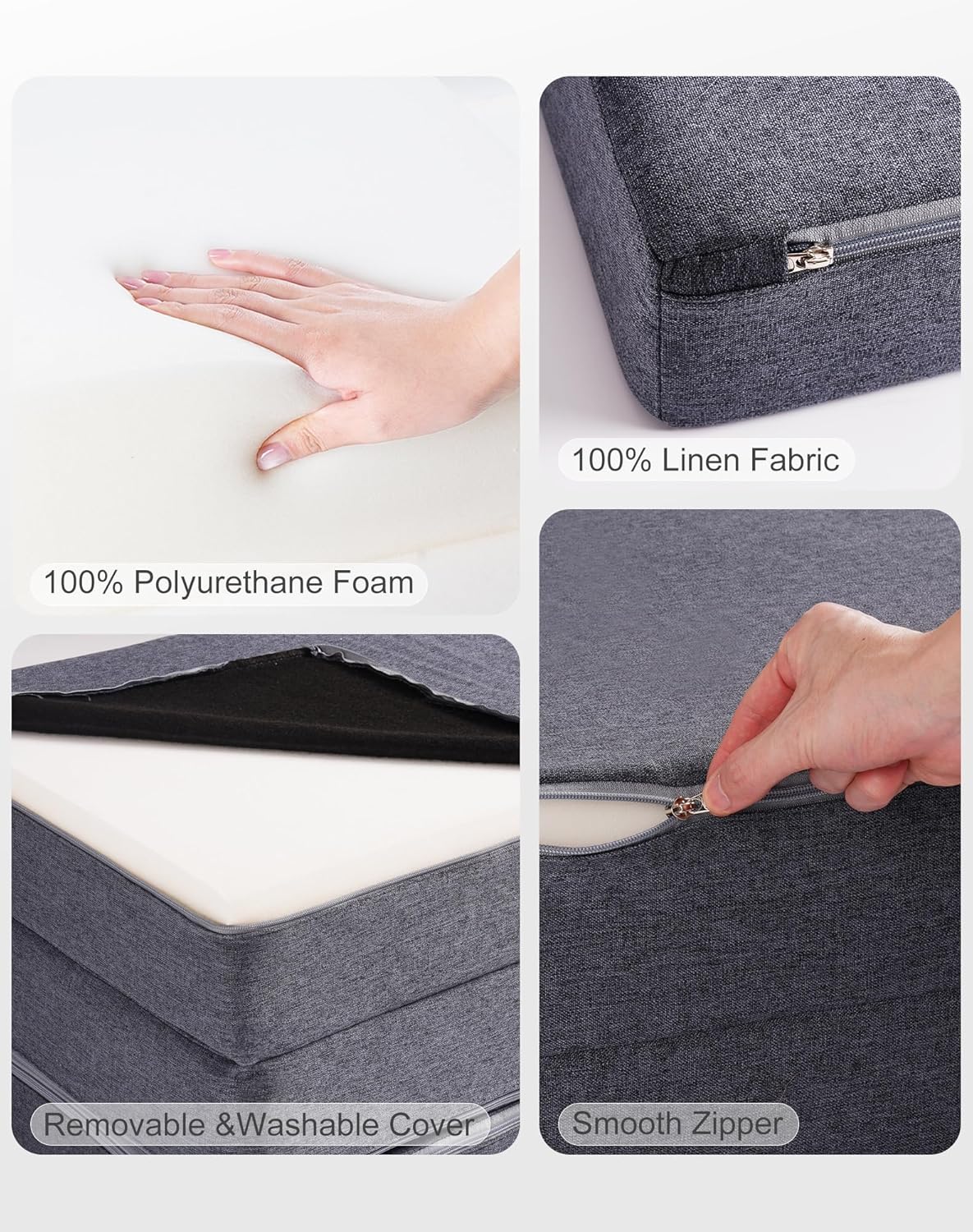 100% Polyurethane Foam

100% Linen Fabric

Removable &Washable Cover

Smooth Zipper