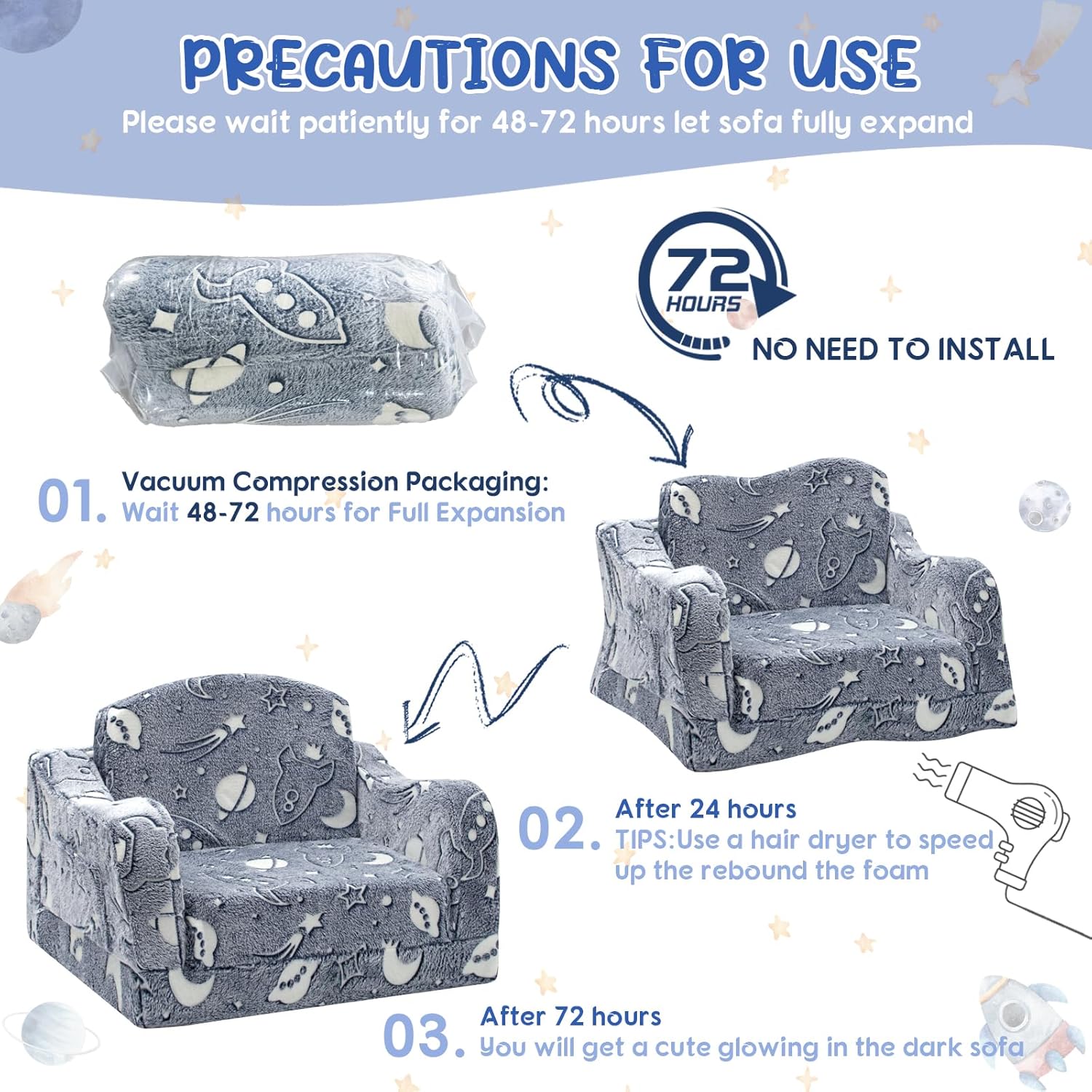 PRECAUTIONS FOR USE

Please wait patiently for 48-72 hours let sofa fully expand

72 HOURS

NO NEED TO INSTALL

01. Vacuum Compression Packaging:
Wait 48-72 hours for Full Expansion

02. After 24 hours
TIPS:Use a hair dryer to speed up the rebound the foam

03. After 72 hours
You will get a cute glowing in the dark sofa