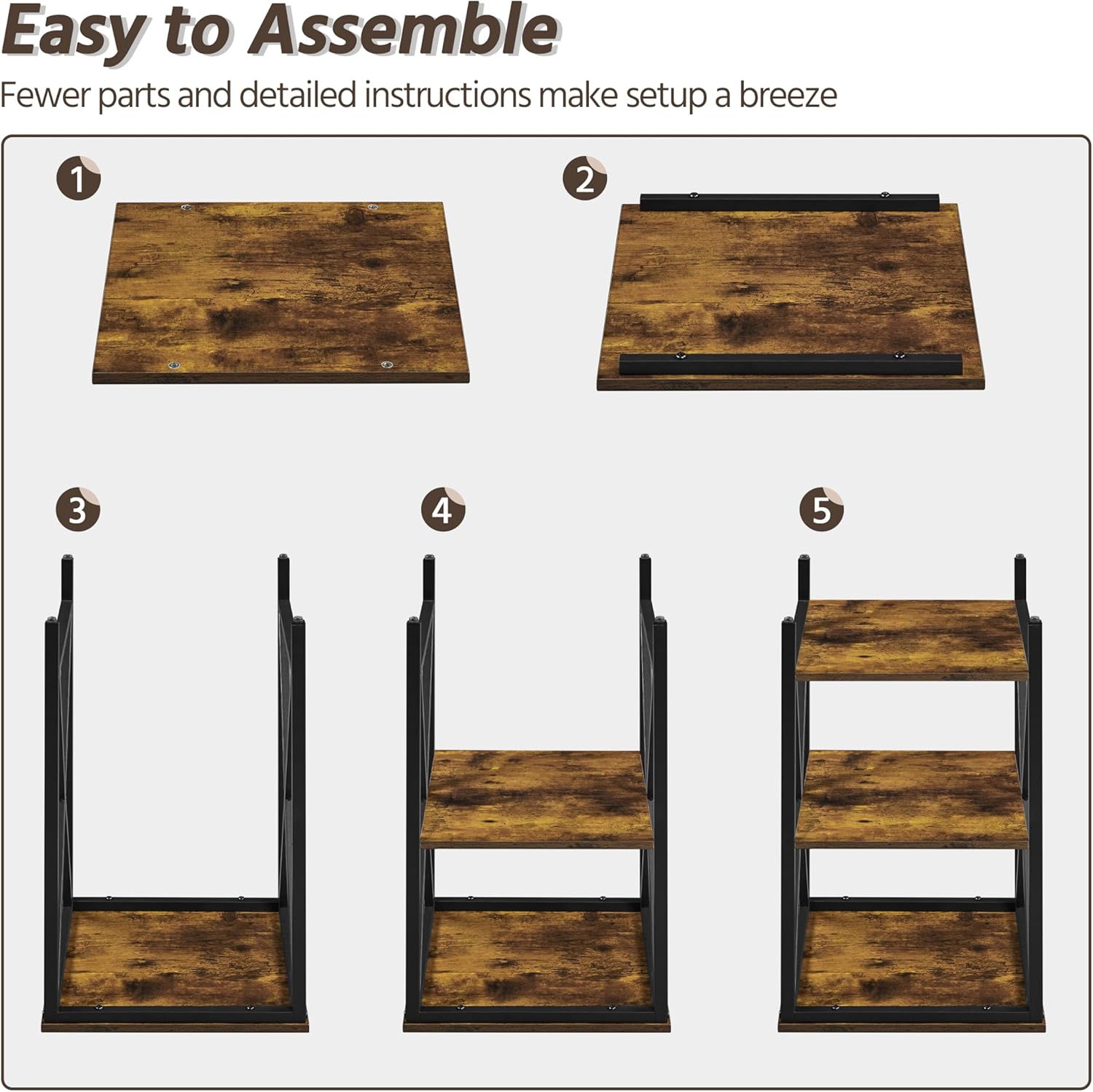 Easy to Assemble

Fewer parts and detailed instructions make setup a breeze

1

2

3

4

5