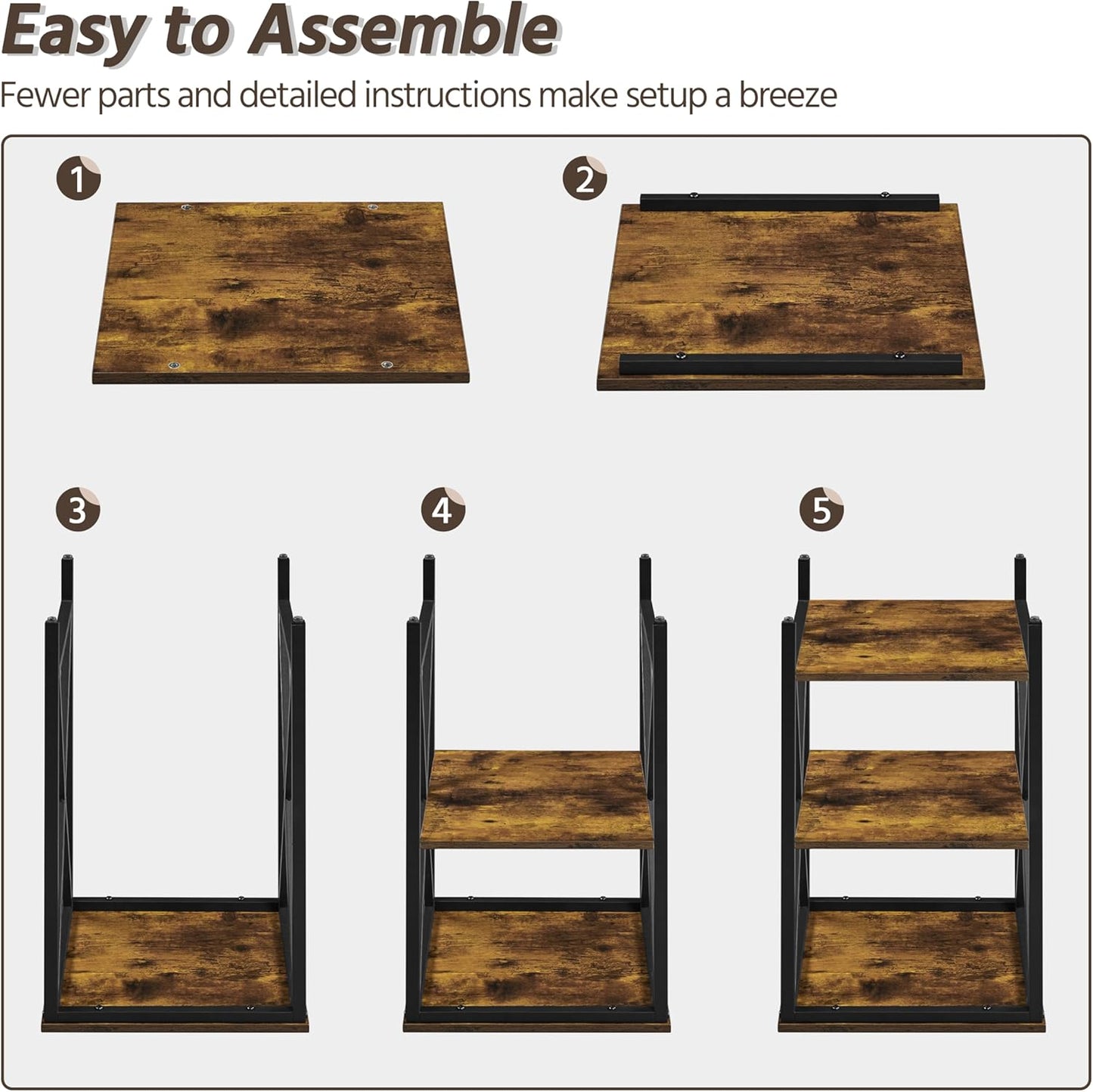 Easy to Assemble

Fewer parts and detailed instructions make setup a breeze

1

2

3

4

5