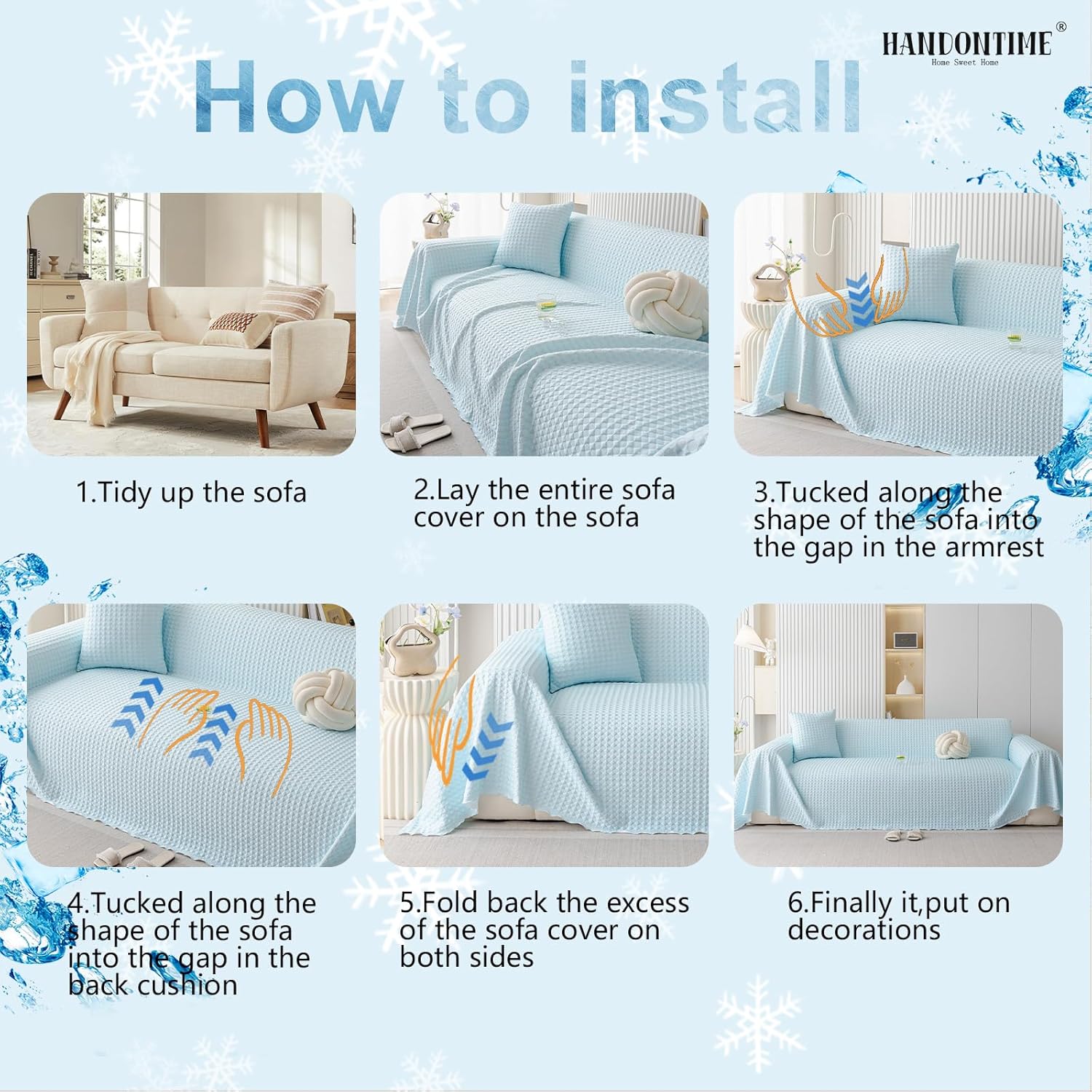 HANDONTIME®
Home Sweet Home

How to install

1.Tidy up the sofa

2.Lay the entire sofa cover on the sofa

3.Tucked along the shape of the sofa into the gap in the armrest

4.Tucked along the shape of the sofa into the gap in the back cushion

5.Fold back the excess of the sofa cover on both sides

6.Finally it,put on decorations