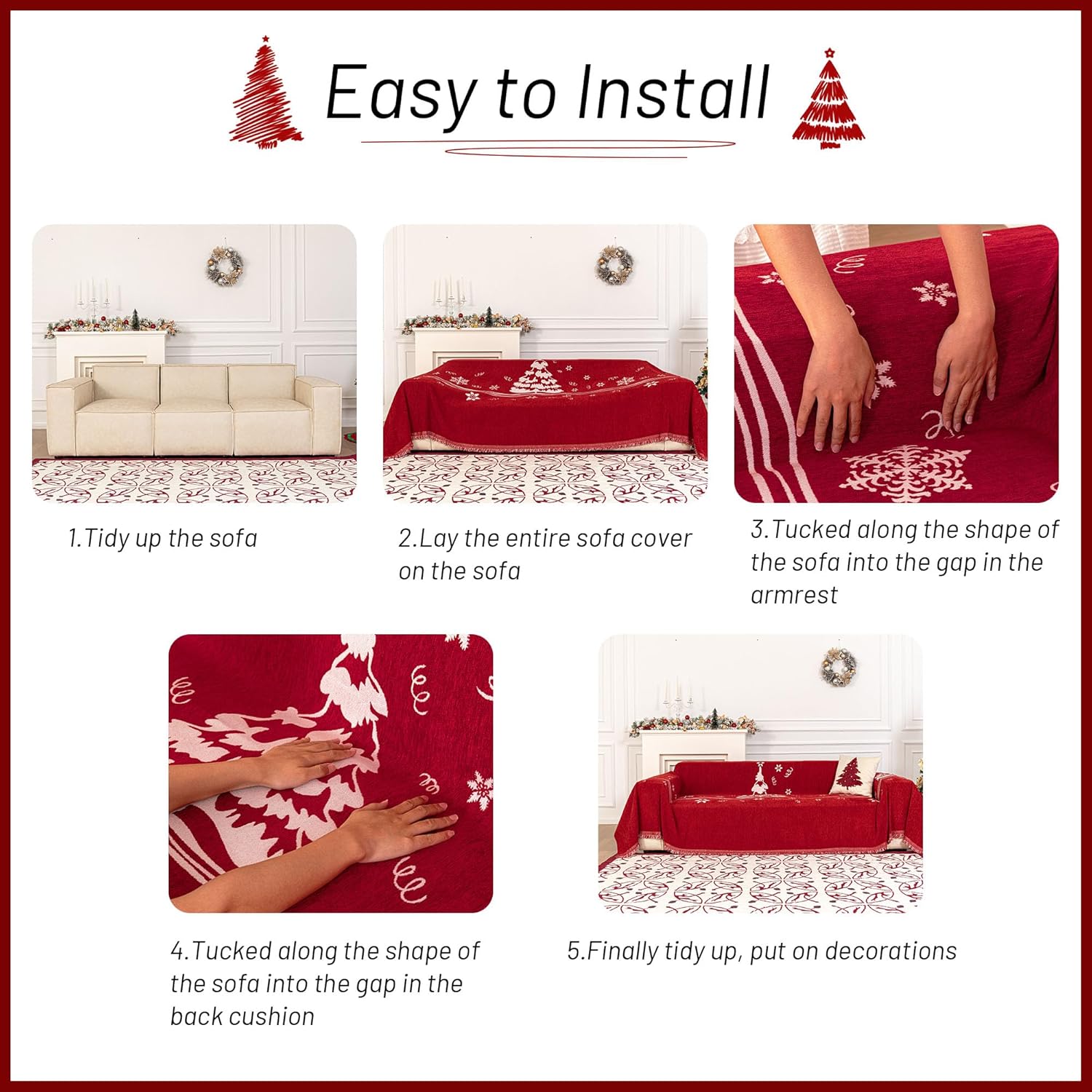 Easy to Install

1.Tidy up the sofa

2.Lay the entire sofa cover on the sofa

3.Tucked along the shape of the sofa into the gap in the armrest

4.Tucked along the shape of the sofa into the gap in the back cushion

5.Finally tidy up, put on decorations