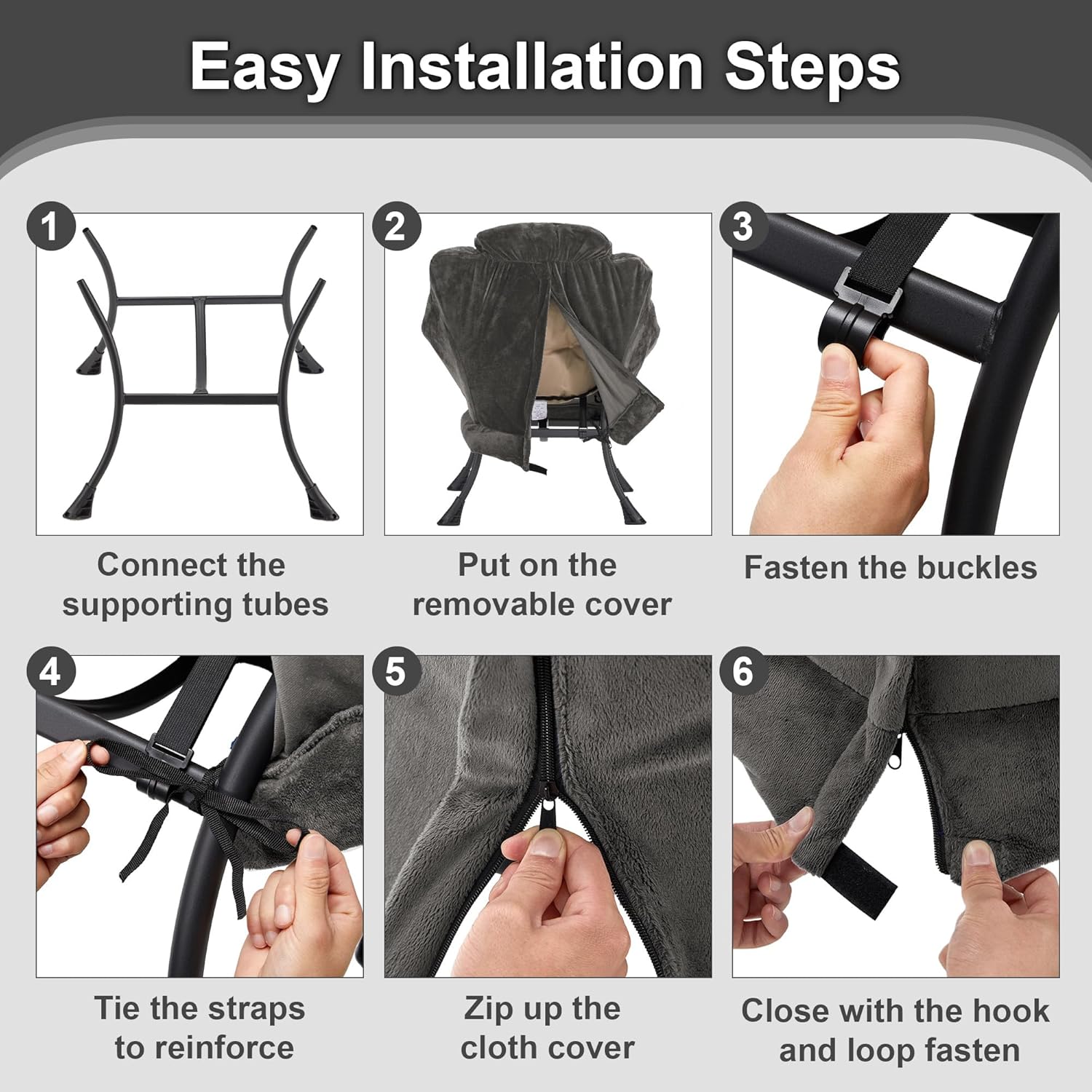 Easy Installation Steps

1

Connect the supporting tubes

2

Put on the removable cover

3

Fasten the buckles

4

Tie the straps to reinforce

5

Zip up the cloth cover

6

Close with the hook and loop fasten