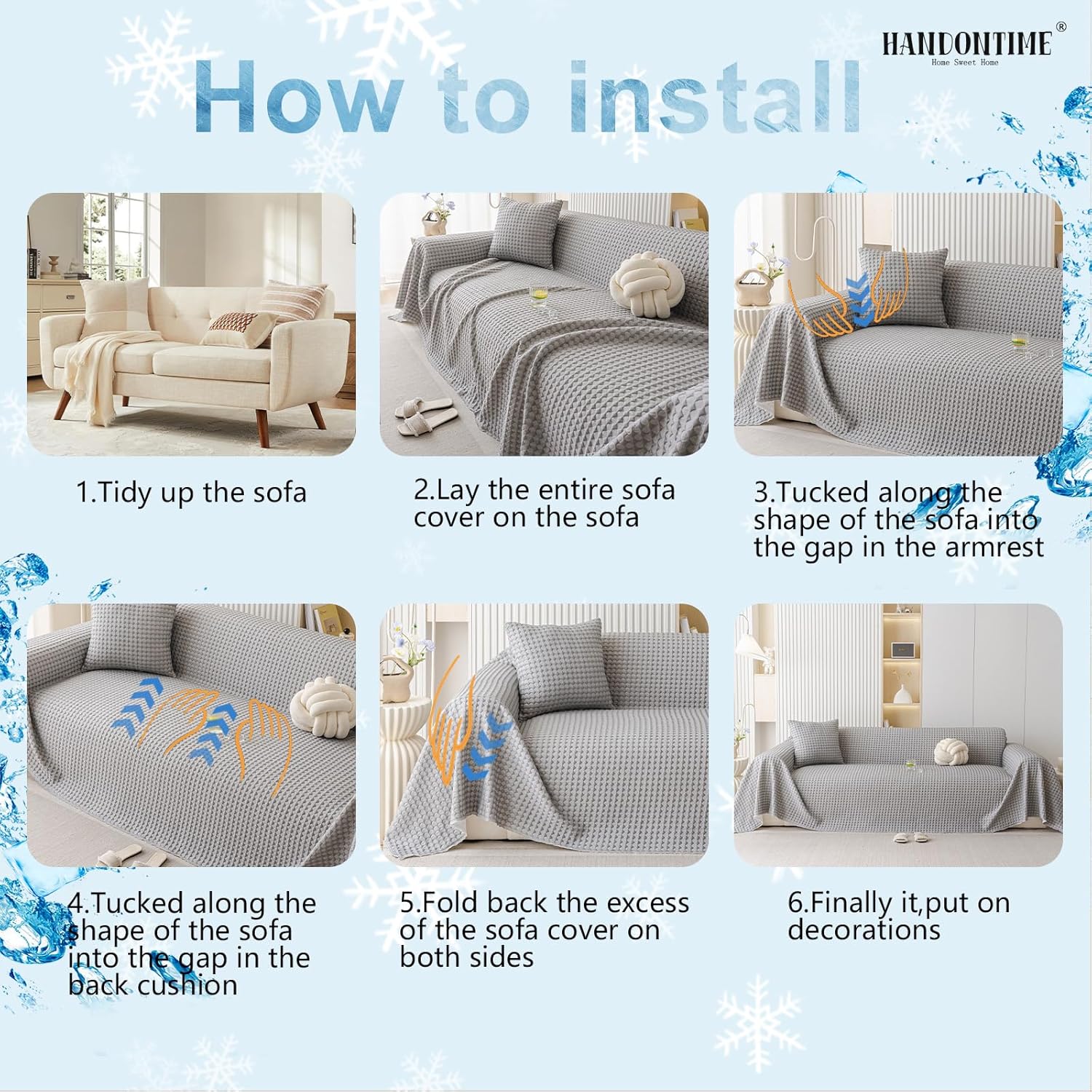 HANDONTIME®
Home Sweet Home

How to install

1.Tidy up the sofa

2.Lay the entire sofa cover on the sofa

3.Tucked along the shape of the sofa into the gap in the armrest

4.Tucked along the shape of the sofa into the gap in the back cushion

5.Fold back the excess of the sofa cover on both sides

6.Finally it,put on decorations