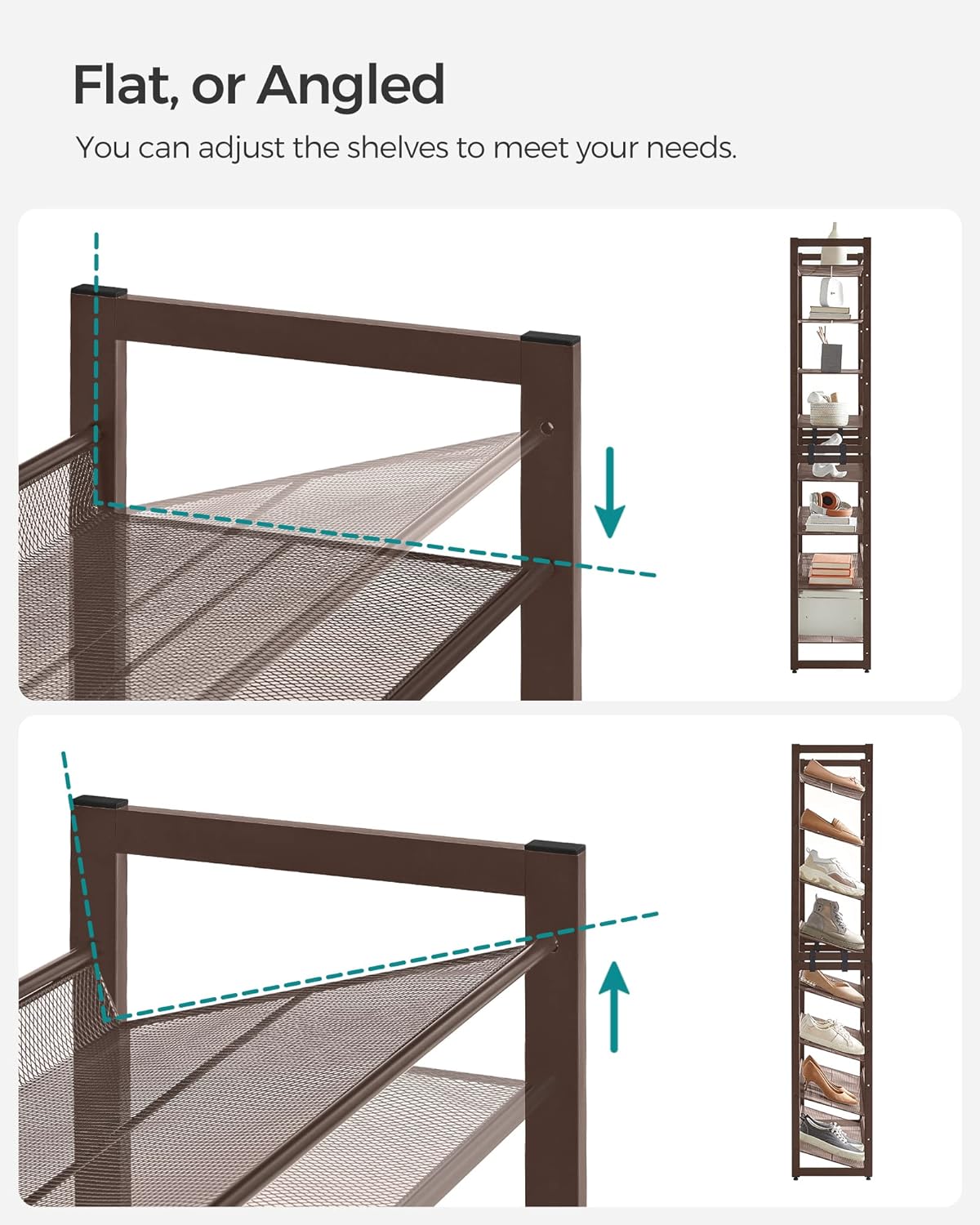 Flat, or Angled

You can adjust the shelves to meet your needs.