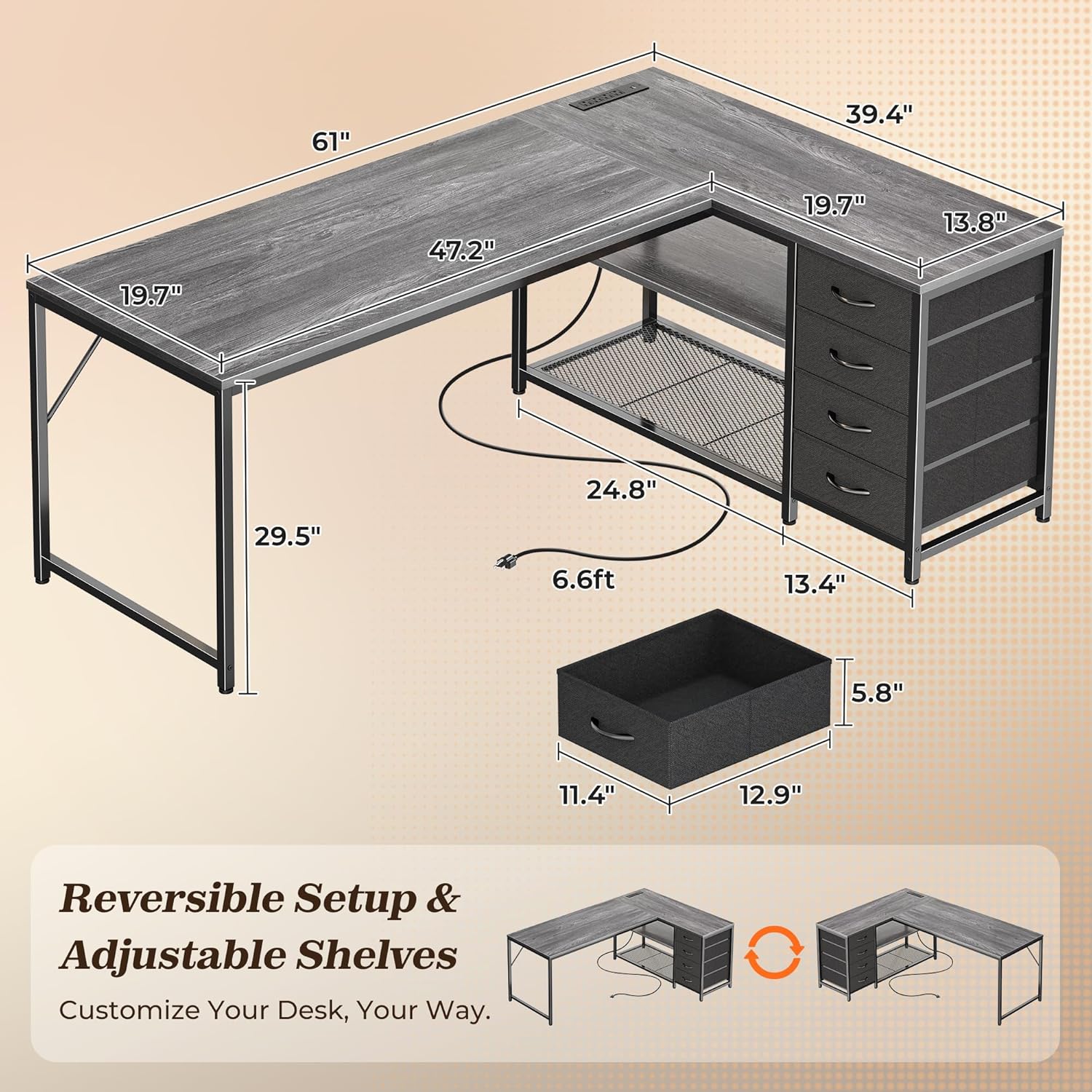 61"

39.4"

19.7"

13.8"

47.2"

19.7"

24.8"

29.5"

6.6ft

13.4"

5.8"

11.4"

12.9"

Reversible Setup & Adjustable Shelves

Customize Your Desk, Your Way.