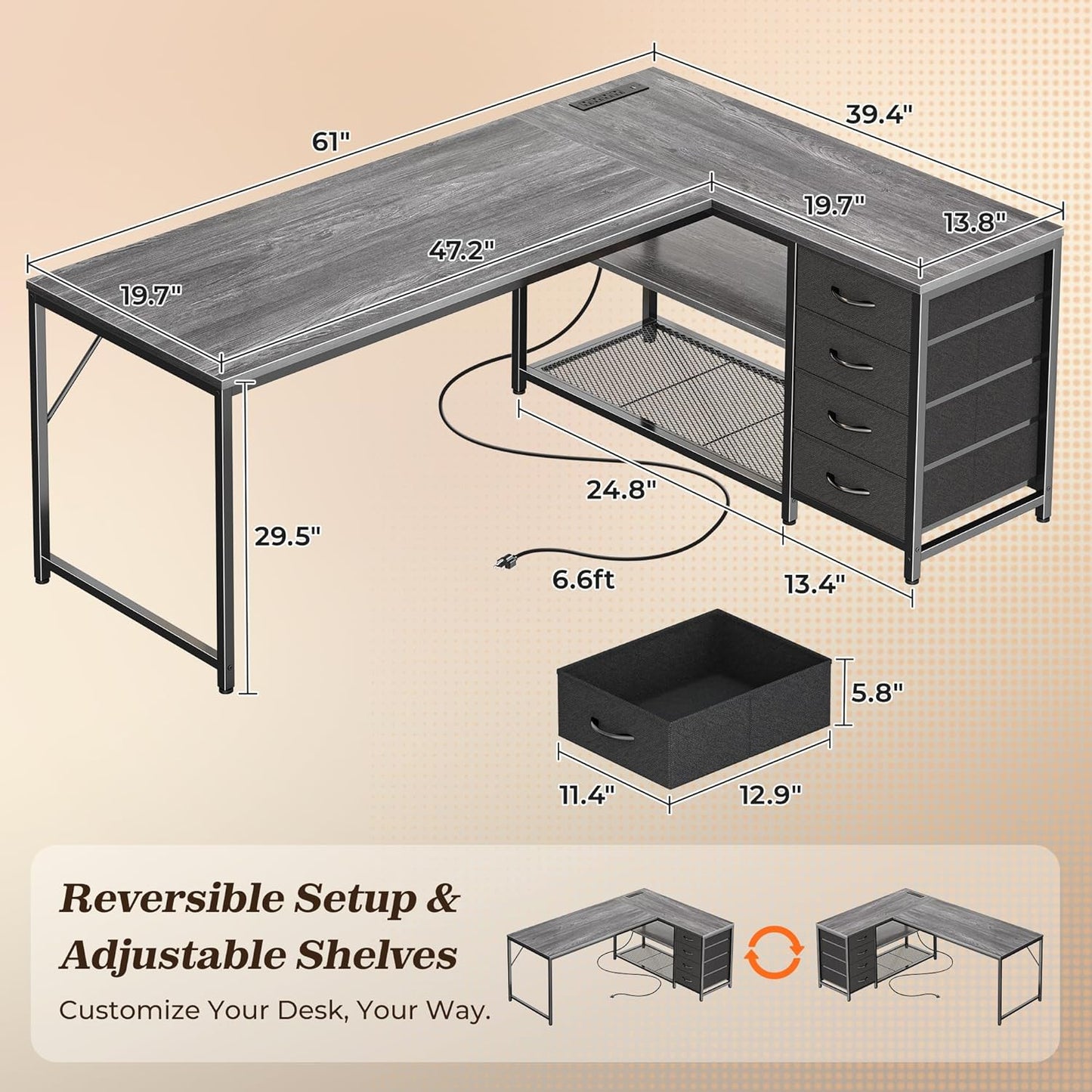 61"

39.4"

19.7"

13.8"

47.2"

19.7"

24.8"

29.5"

6.6ft

13.4"

5.8"

11.4"

12.9"

Reversible Setup & Adjustable Shelves

Customize Your Desk, Your Way.