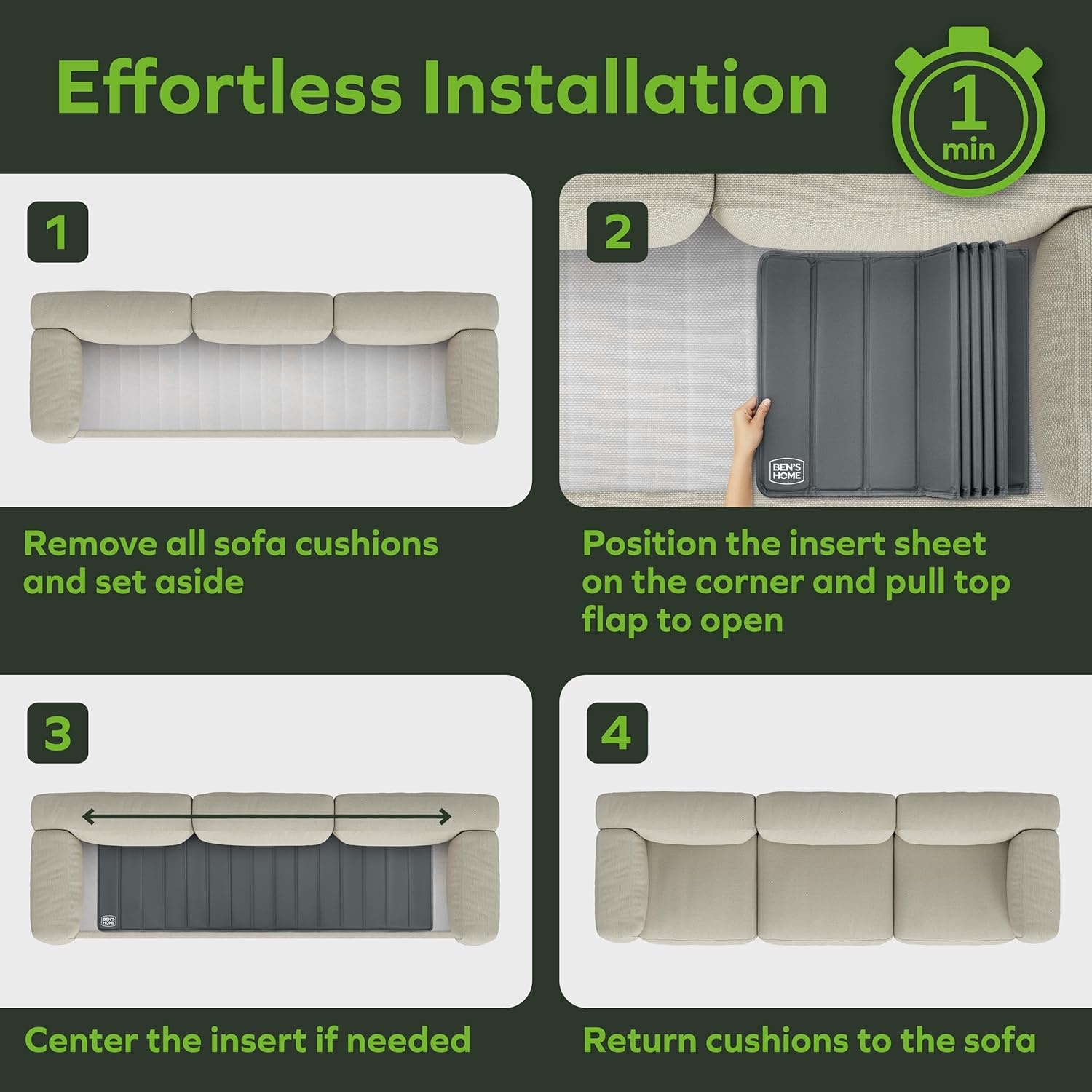 Effortless Installation

1
min

1

Remove all sofa cushions and set aside

2

BEN'S HOME

Position the insert sheet on the corner and pull top flap to open

3

BEN'S HOME

Center the insert if needed

4

Return cushions to the sofa