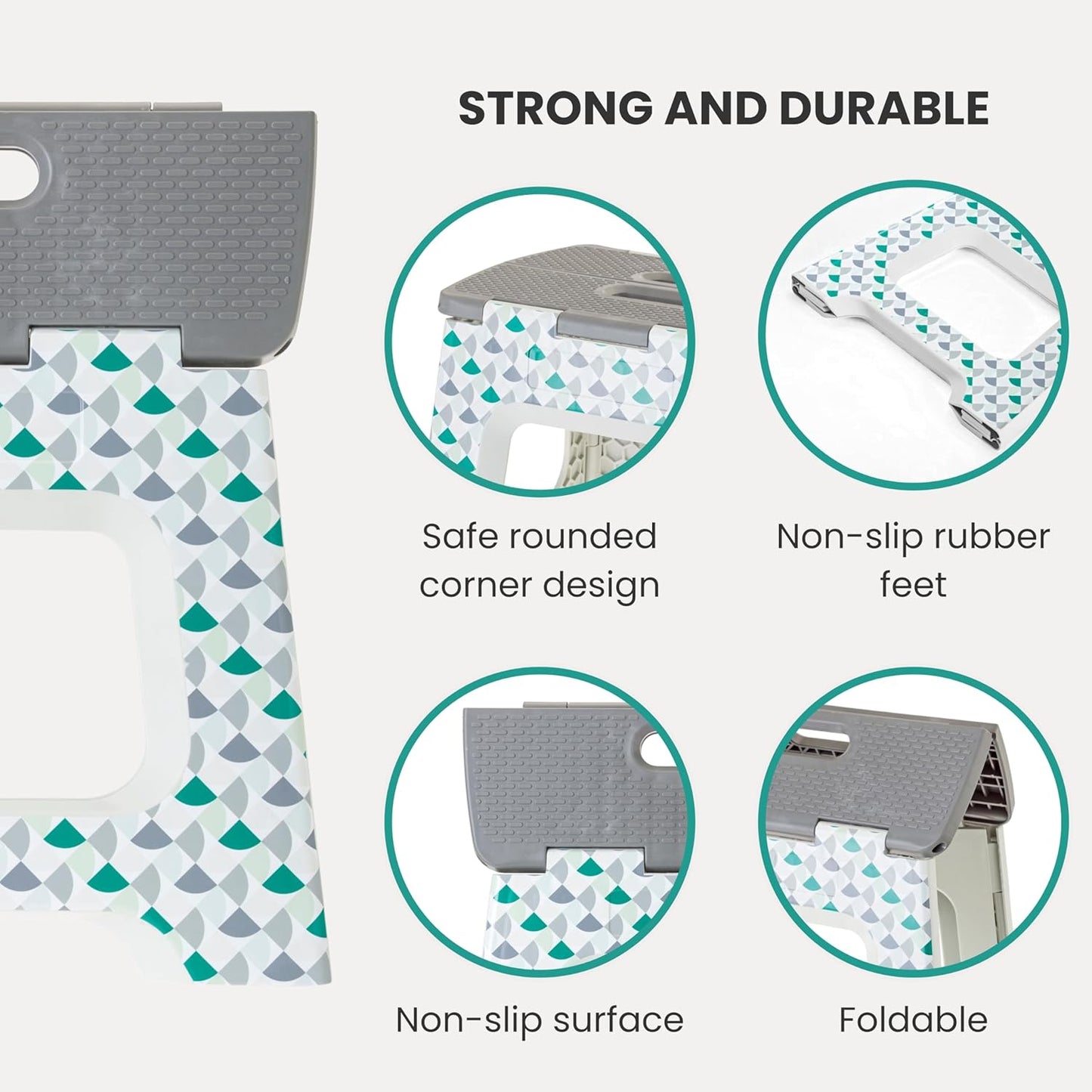 STRONG AND DURABLE

Safe rounded corner design

Non-slip rubber feet

Non-slip surface

Foldable