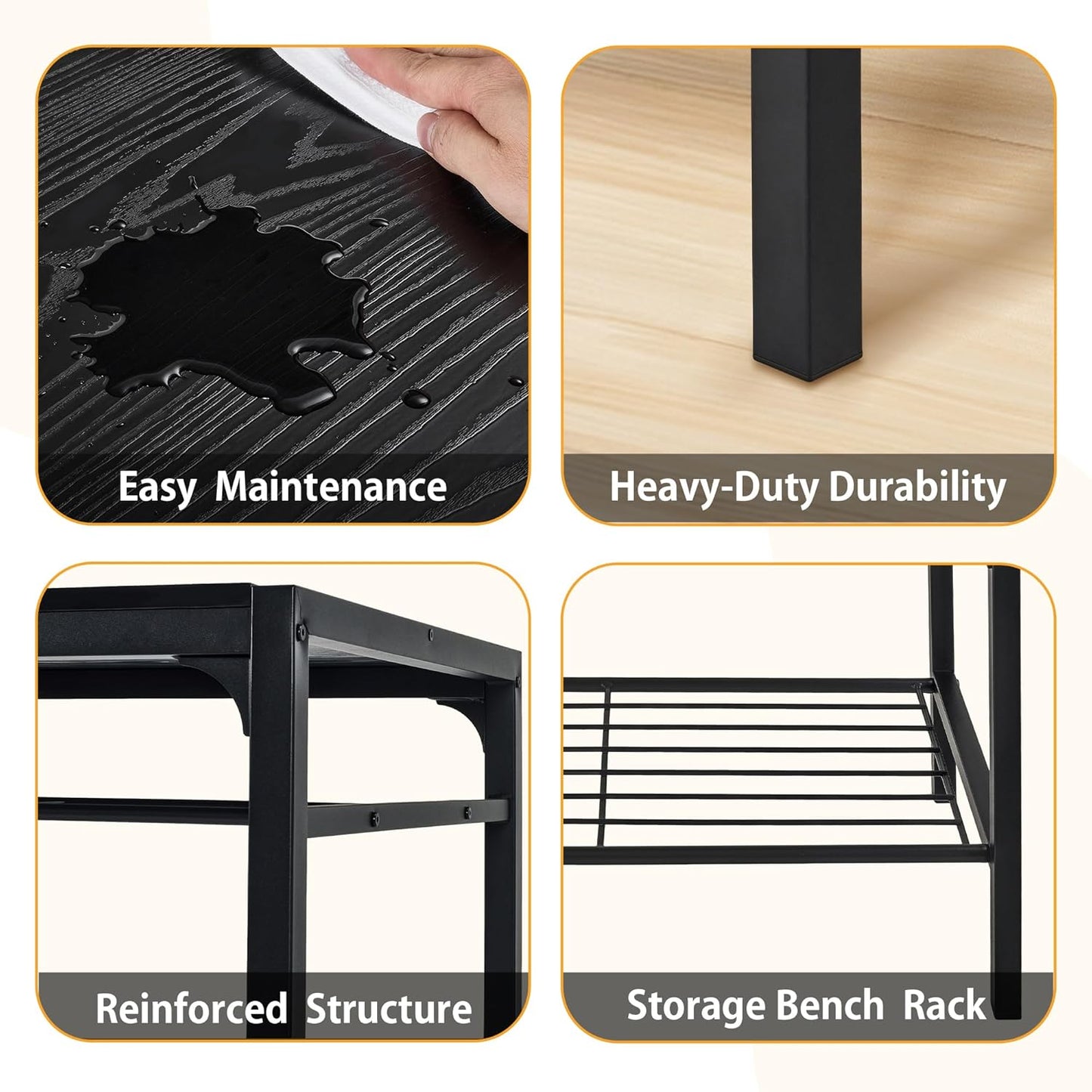 Easy Maintenance

Heavy-Duty Durability

Reinforced Structure

Storage Bench Rack