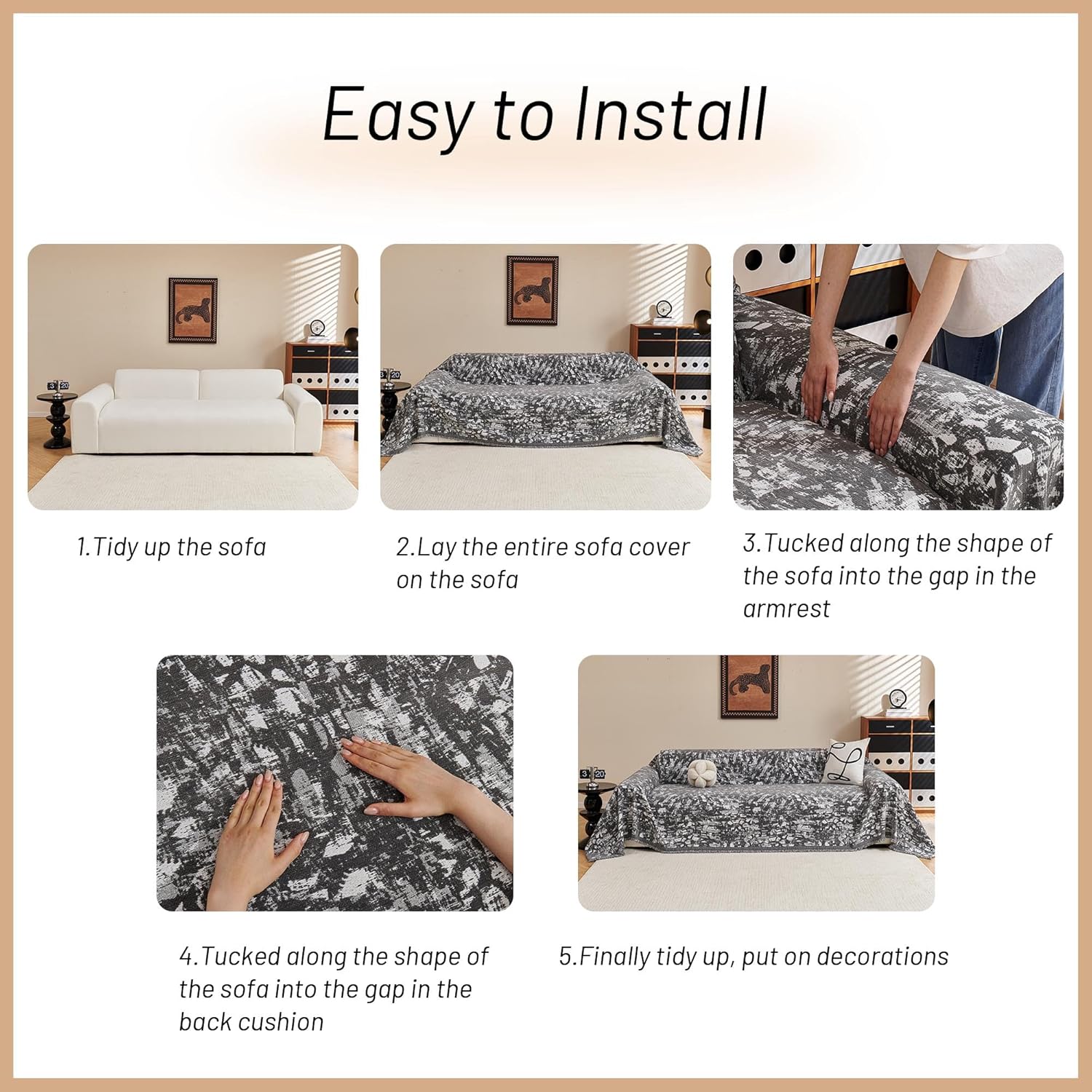 Easy to Install

1.Tidy up the sofa

2.Lay the entire sofa cover on the sofa

3.Tucked along the shape of the sofa into the gap in the armrest

4.Tucked along the shape of the sofa into the gap in the back cushion

5.Finally tidy up, put on decorations