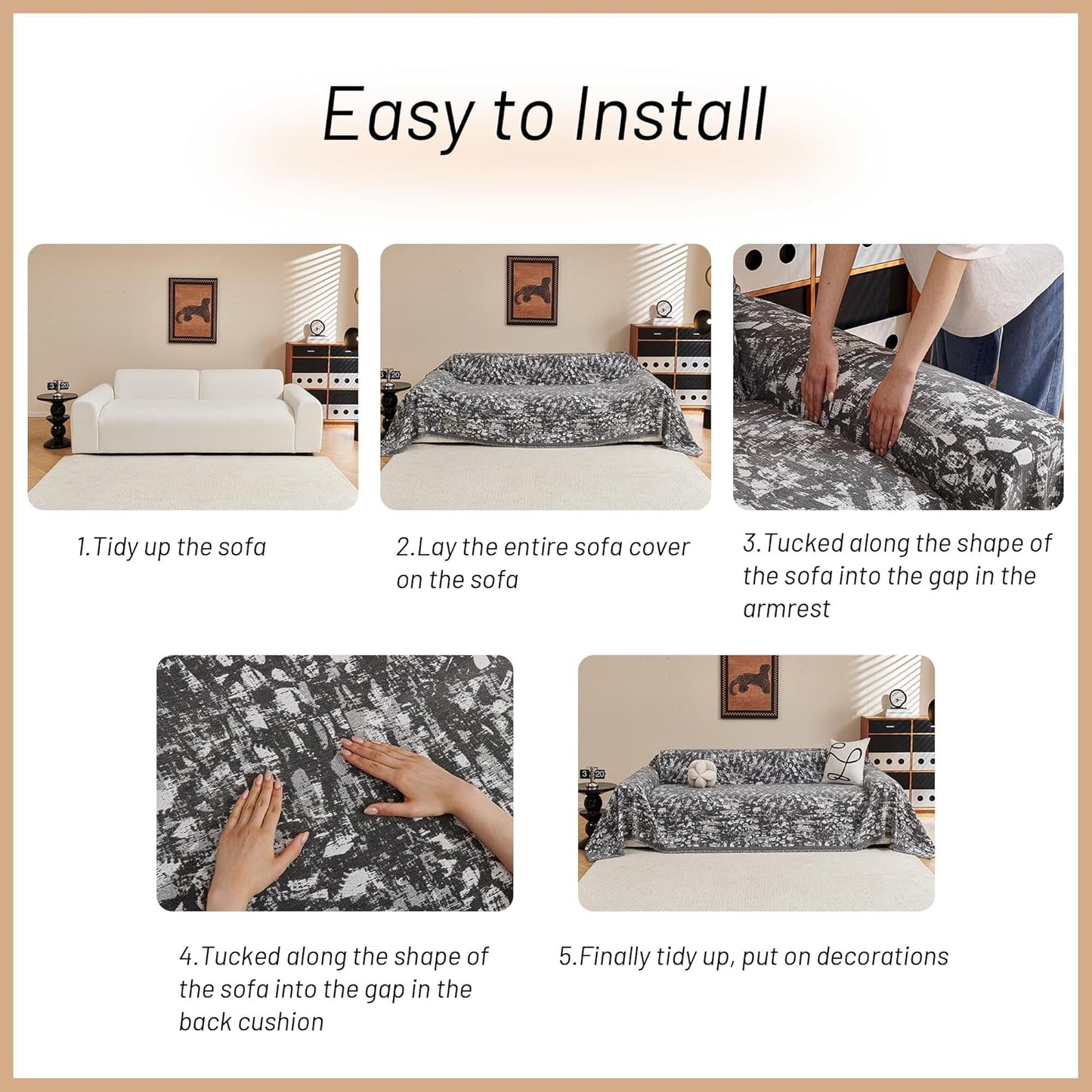 Easy to Install

1.Tidy up the sofa

2.Lay the entire sofa cover on the sofa

3.Tucked along the shape of the sofa into the gap in the armrest

4.Tucked along the shape of the sofa into the gap in the back cushion

5.Finally tidy up, put on decorations