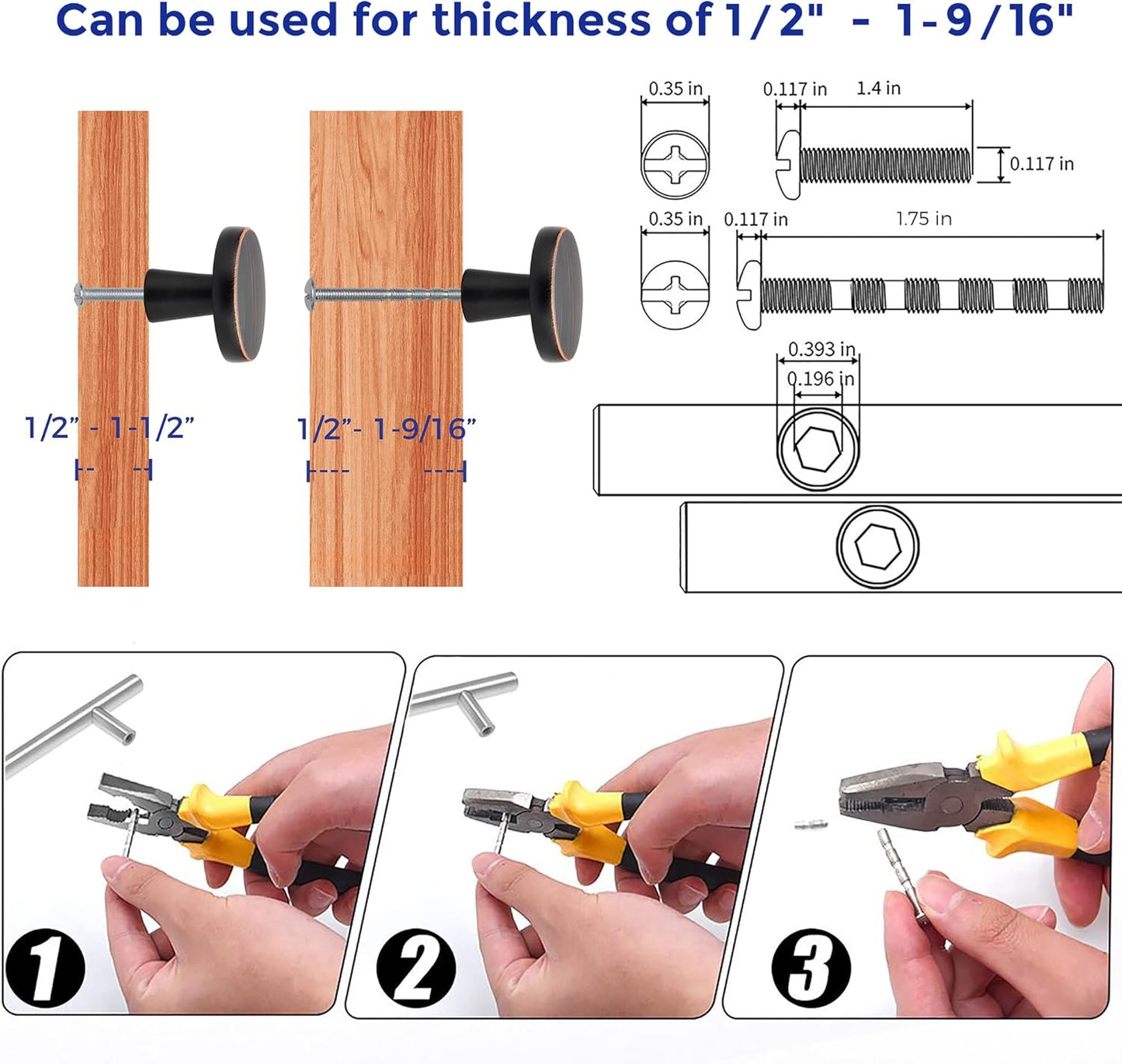 Can be used for thickness of 1/2" - 1-9/16"

1/2" - 1-1/2"

1/2"- 1-9/16"

0.35 in

0.117 in

1.4 in

0.117 in

0.35 in

0.117 in

1.75 in

0.393 in

0.196 in

1

2

3