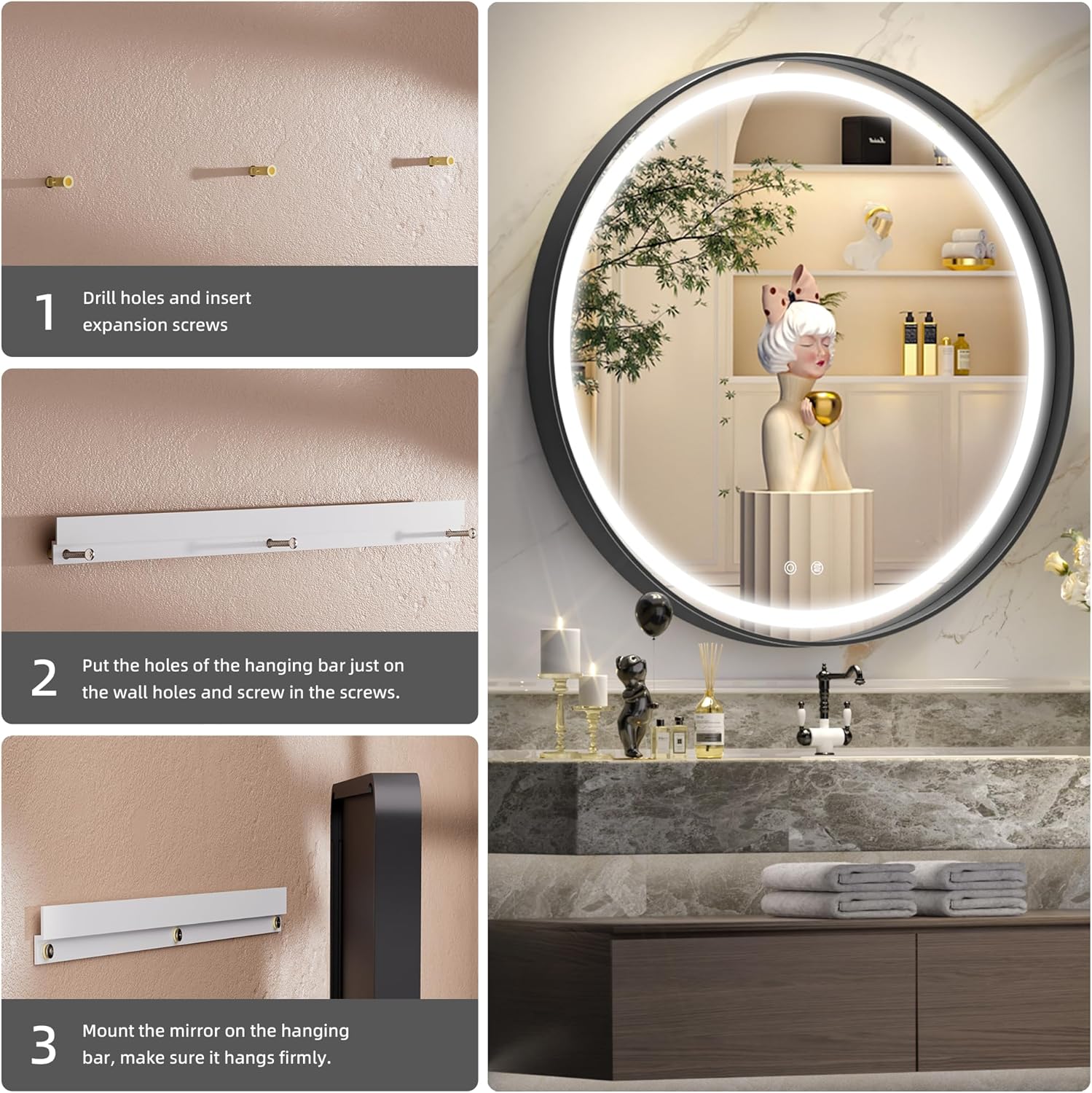 1 Drill holes and insert expansion screws

2 Put the holes of the hanging bar just on the wall holes and screw in the screws.

3 Mount the mirror on the hanging bar, make sure it hangs firmly.