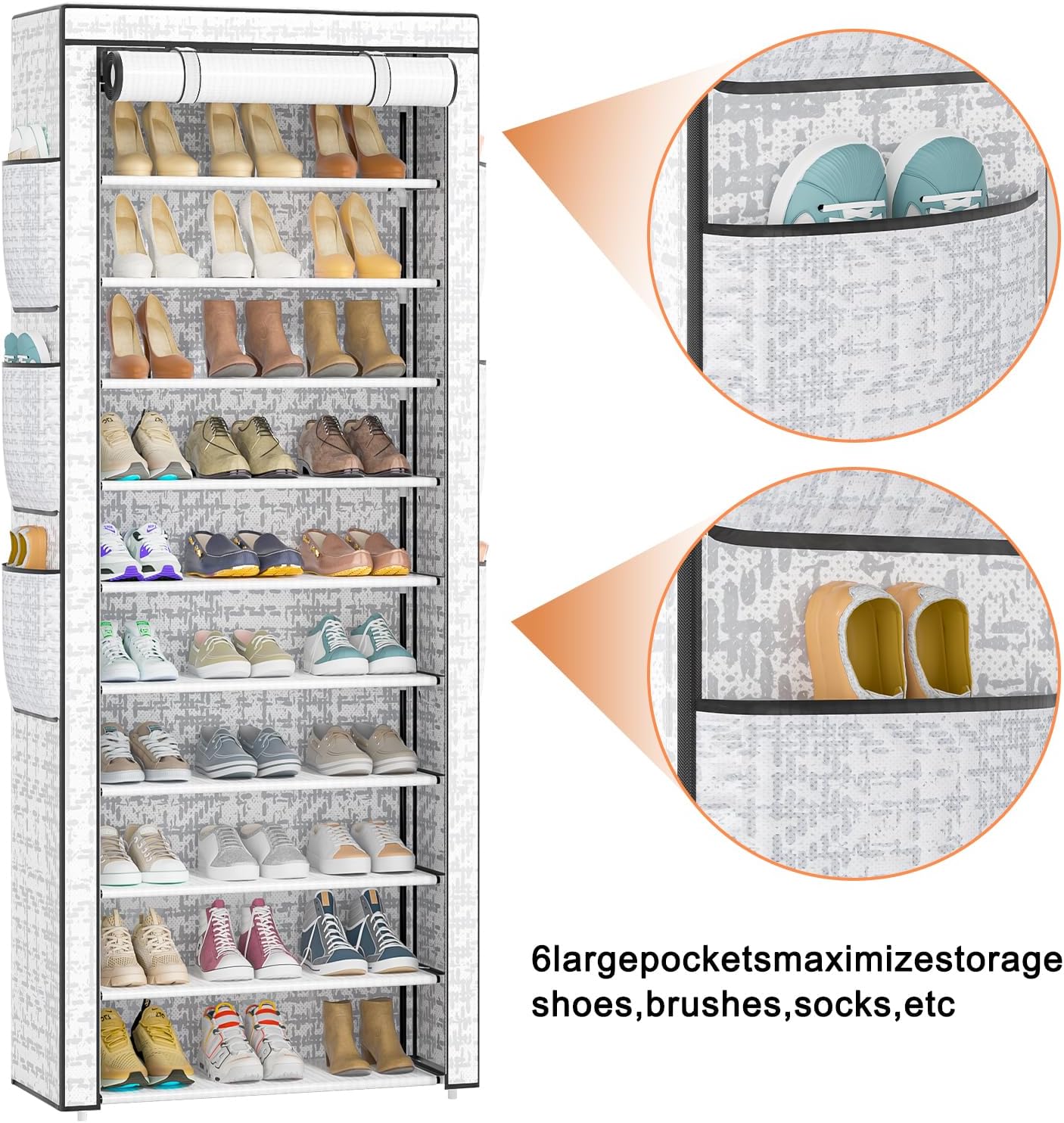 6largepocketsmaximizestorage
shoes,brushes,socks,etc